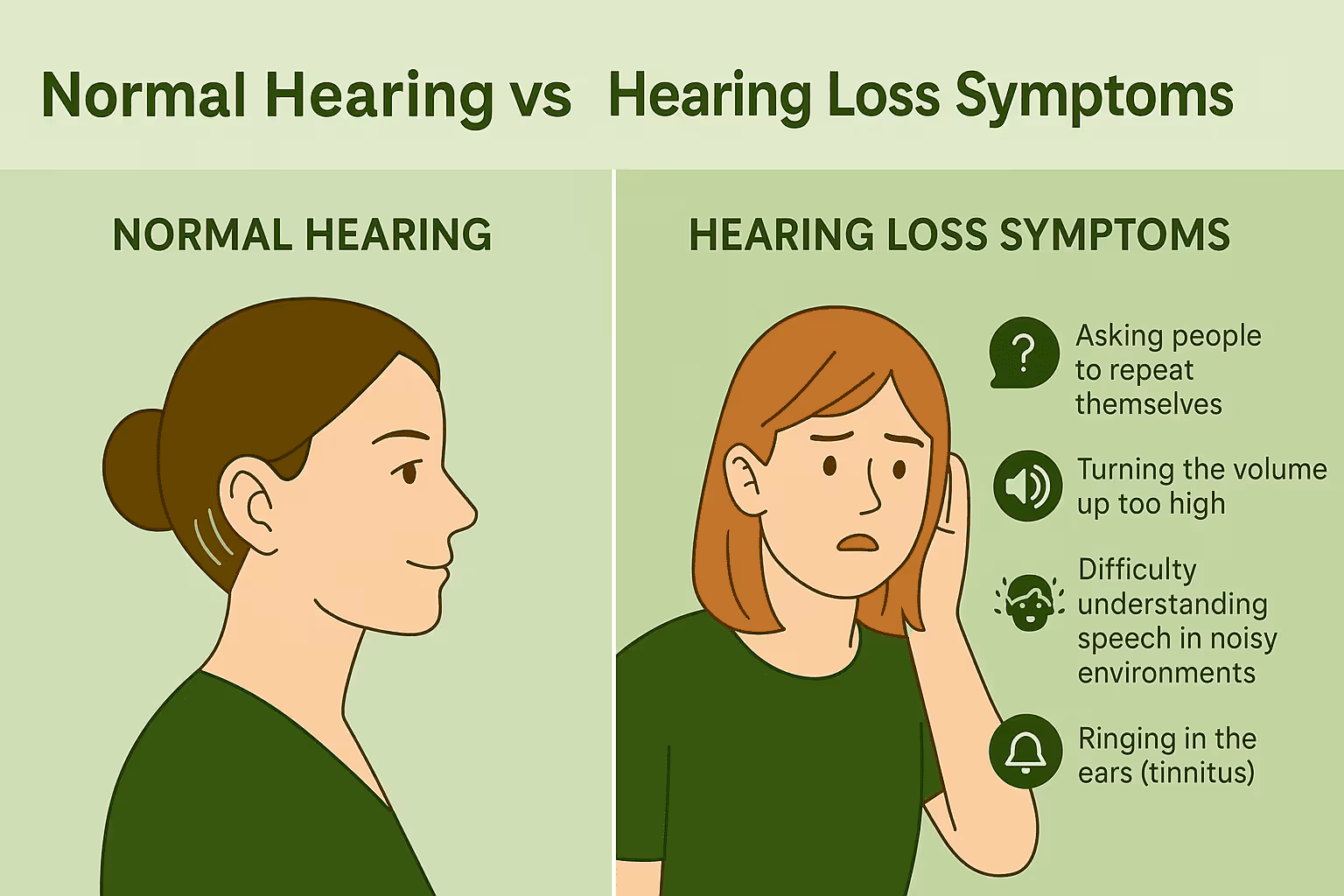 Normal Hearing vs Hearing Loss Symptoms

NORMAL HEARING

HEARING LOSS SYMPTOMS

?

Asking people to repeat themselves

Turning the volume up too high

Difficulty understanding speech in noisy environments

Ringing in the ears (tinnitus)