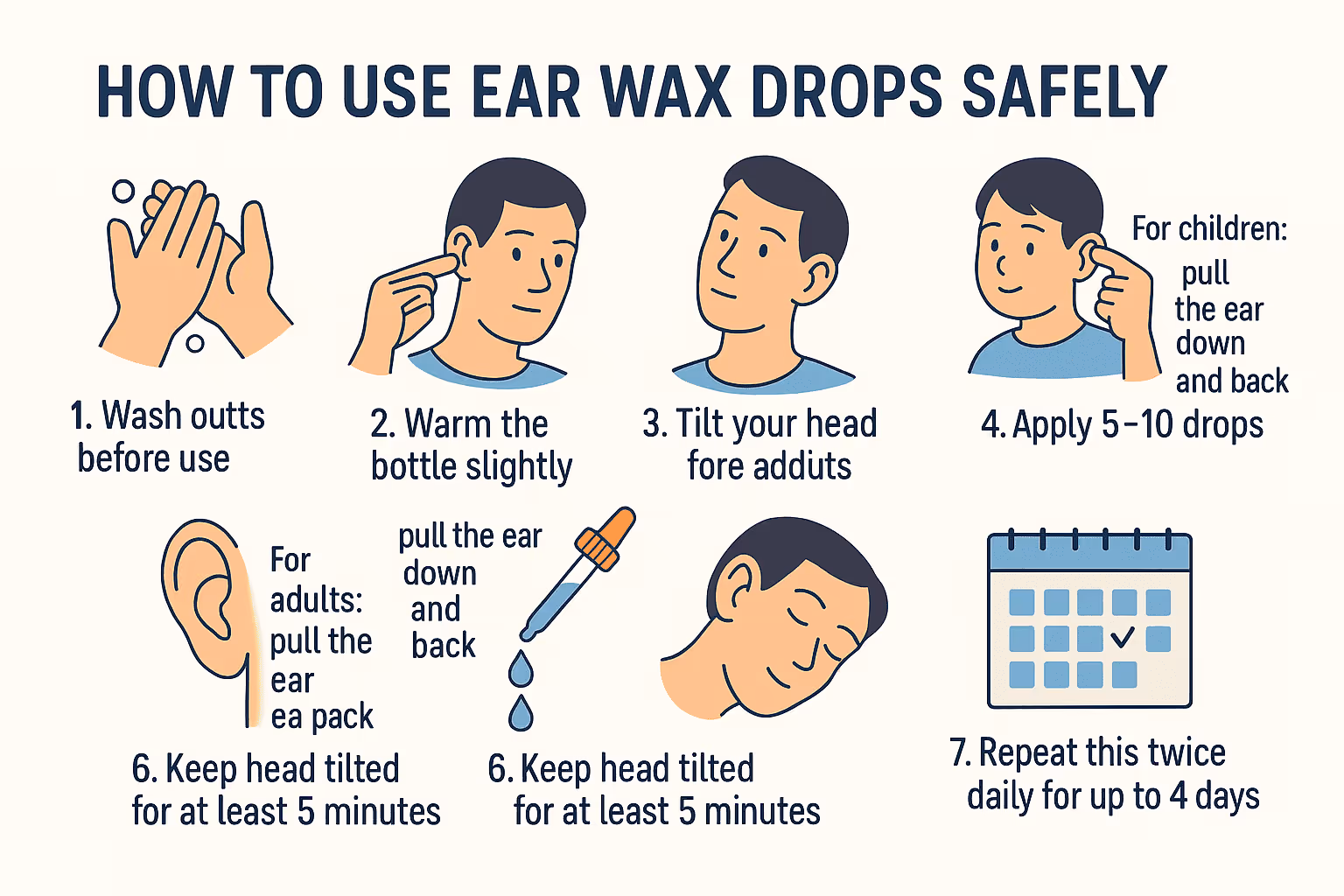 HOW TO USE EAR WAX DROPS SAFELY

1. Wash outts before use

2. Warm the bottle slightly

3. Tilt your head fore addults

For children: pull the ear down and back

4. Apply 5–10 drops

For adults: pull the ear ea pack

pull the ear down and back

6. Keep head tilted for at least 5 minutes

6. Keep head tilted for at least 5 minutes

7. Repeat this twice daily for up to 4 days