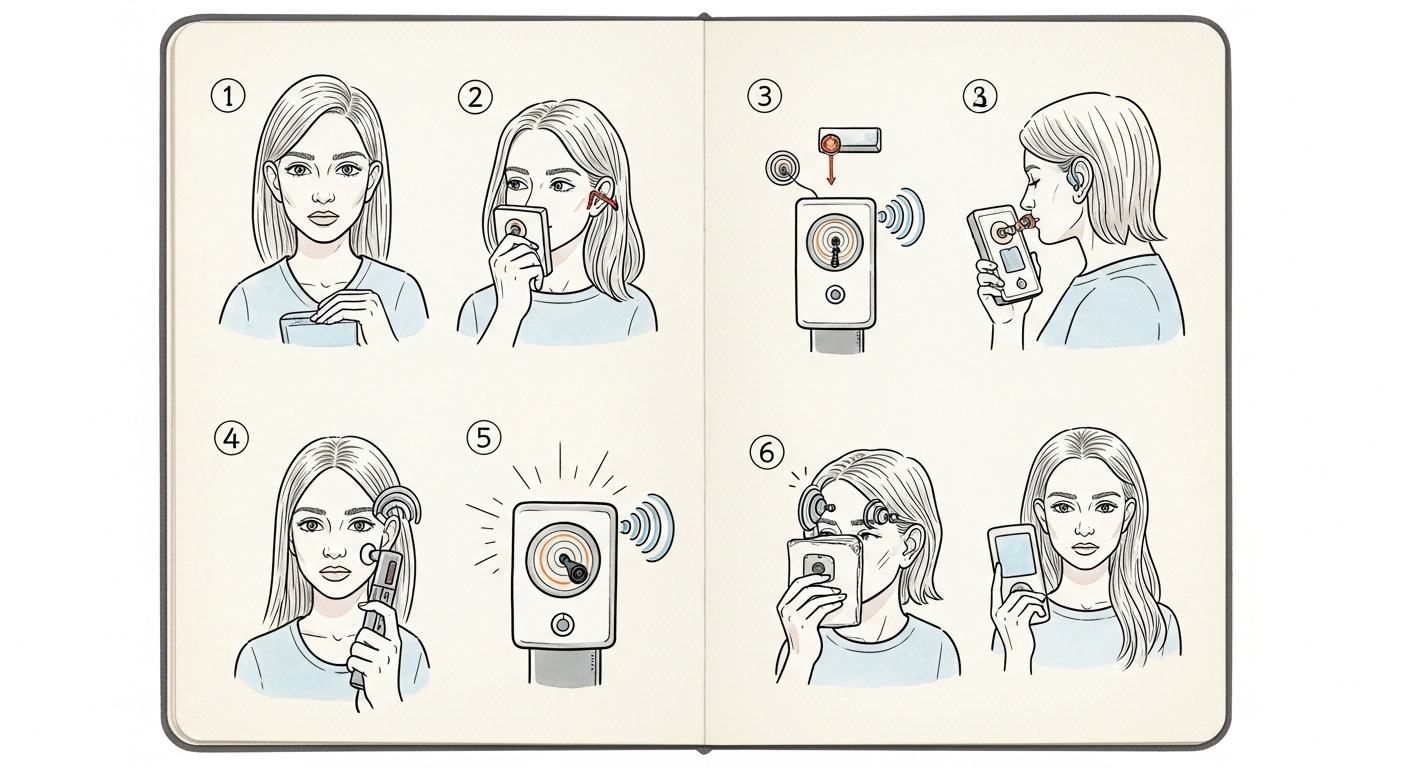 ①
②
③
③
④
⑤
⑥