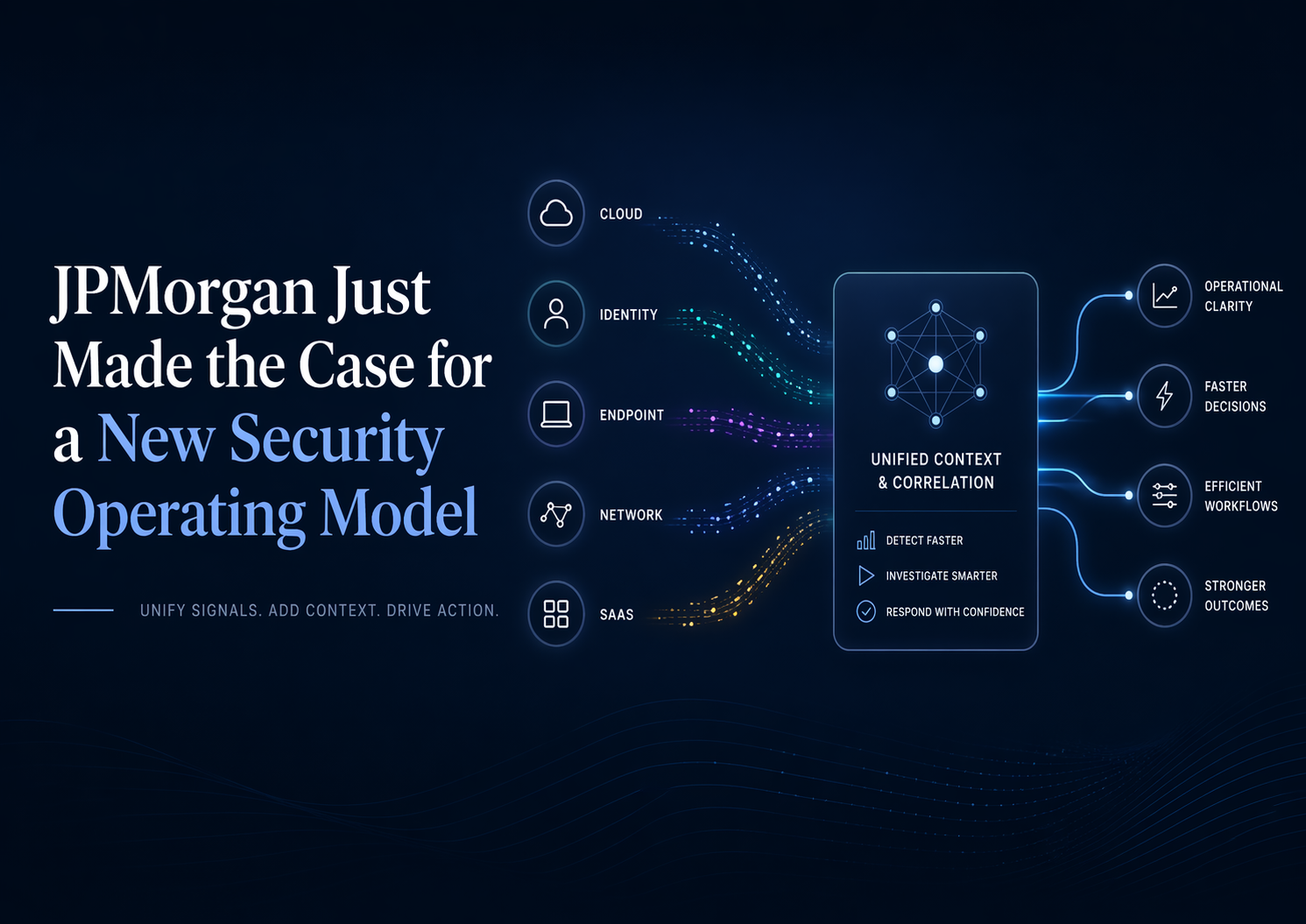 JPMorgan Just Made the Case for a New Security Operating Model

UNIFY SIGNALS. ADD CONTEXT. DRIVE ACTION.

CLOUD

IDENTITY

ENDPOINT

NETWORK

SAAS

UNIFIED CONTEXT & CORRELATION

DETECT FASTER

INVESTIGATE SMARTER

RESPOND WITH CONFIDENCE

OPERATIONAL CLARITY

FASTER DECISIONS

EFFICIENT WORKFLOWS

STRONGER OUTCOMES