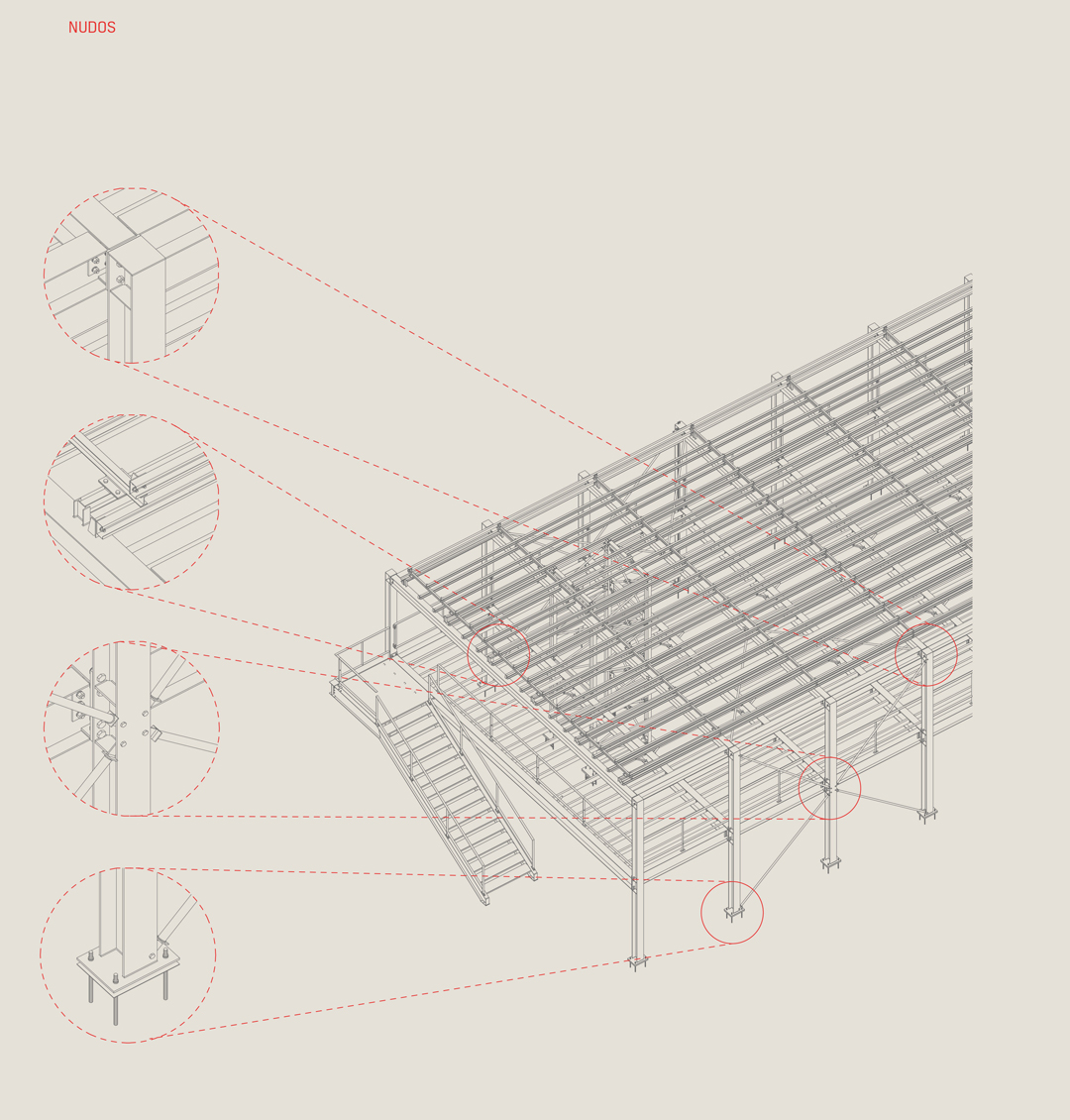 NUDOS