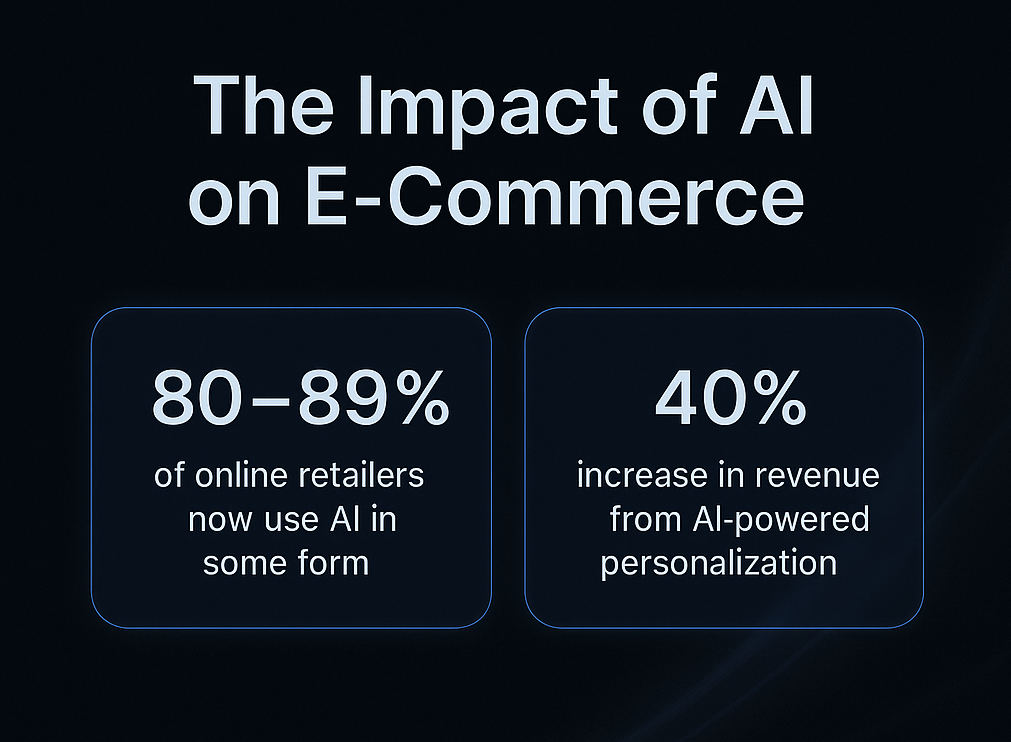 The Impact of AI on E-Commerce

80–89%
of online retailers now use AI in some form

40%
increase in revenue from AI-powered personalization