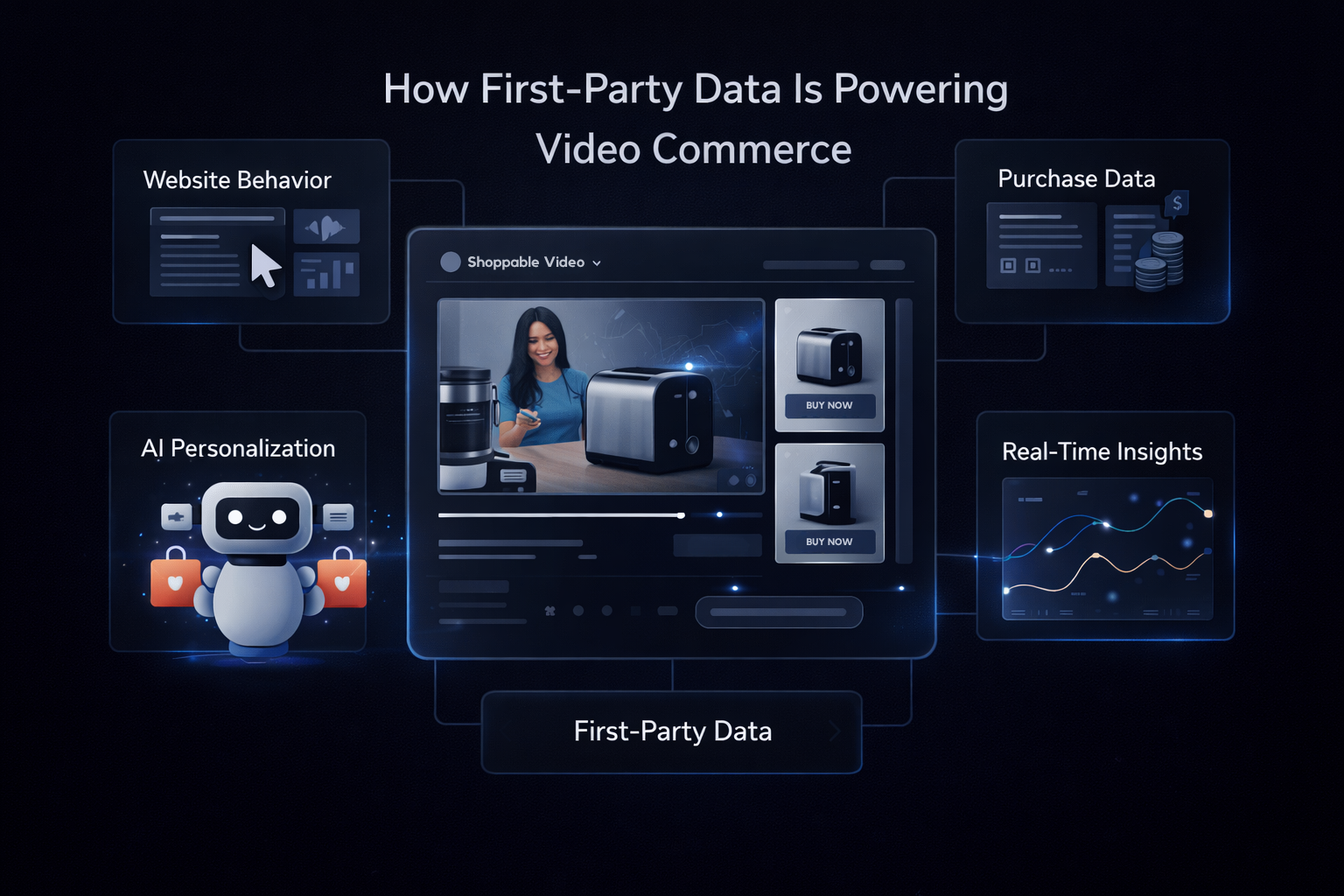 How First-Party Data Is Powering Video Commerce

Website Behavior

Purchase Data

$

Shoppable Video

BUY NOW

BUY NOW

AI Personalization

Real-Time Insights

First-Party Data