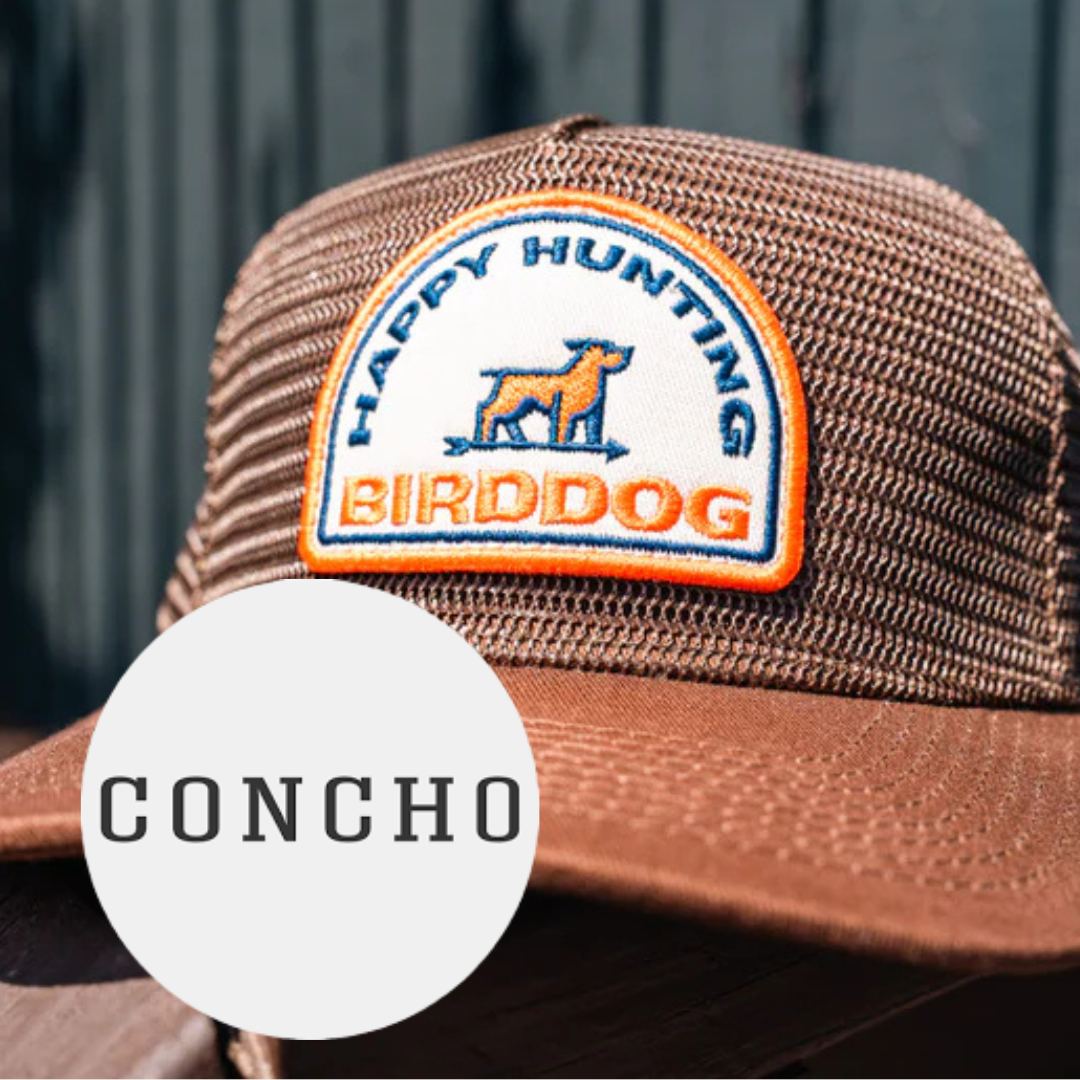 HAPPY HUNTING
BIRDDOG

CONCHO