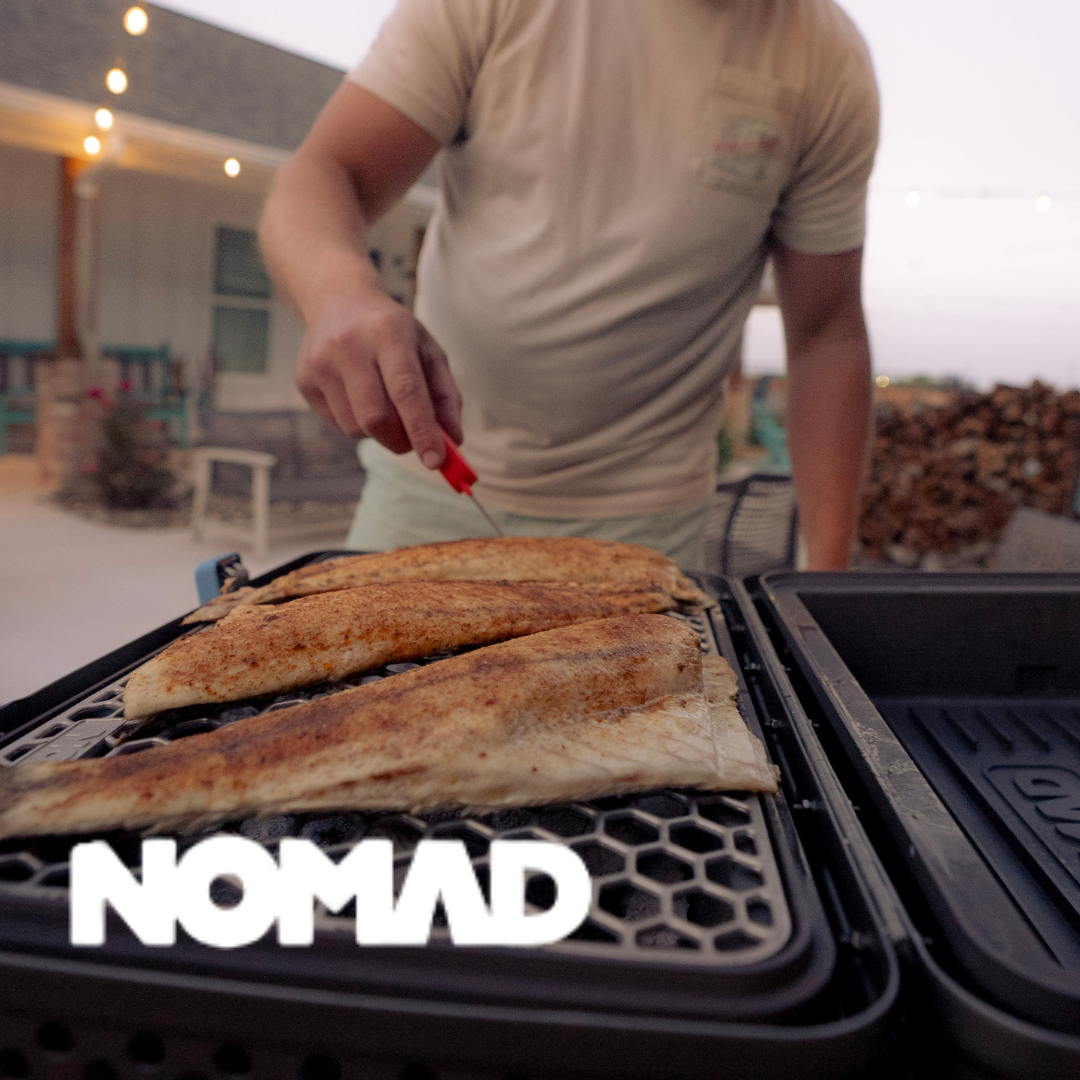 NOMAD