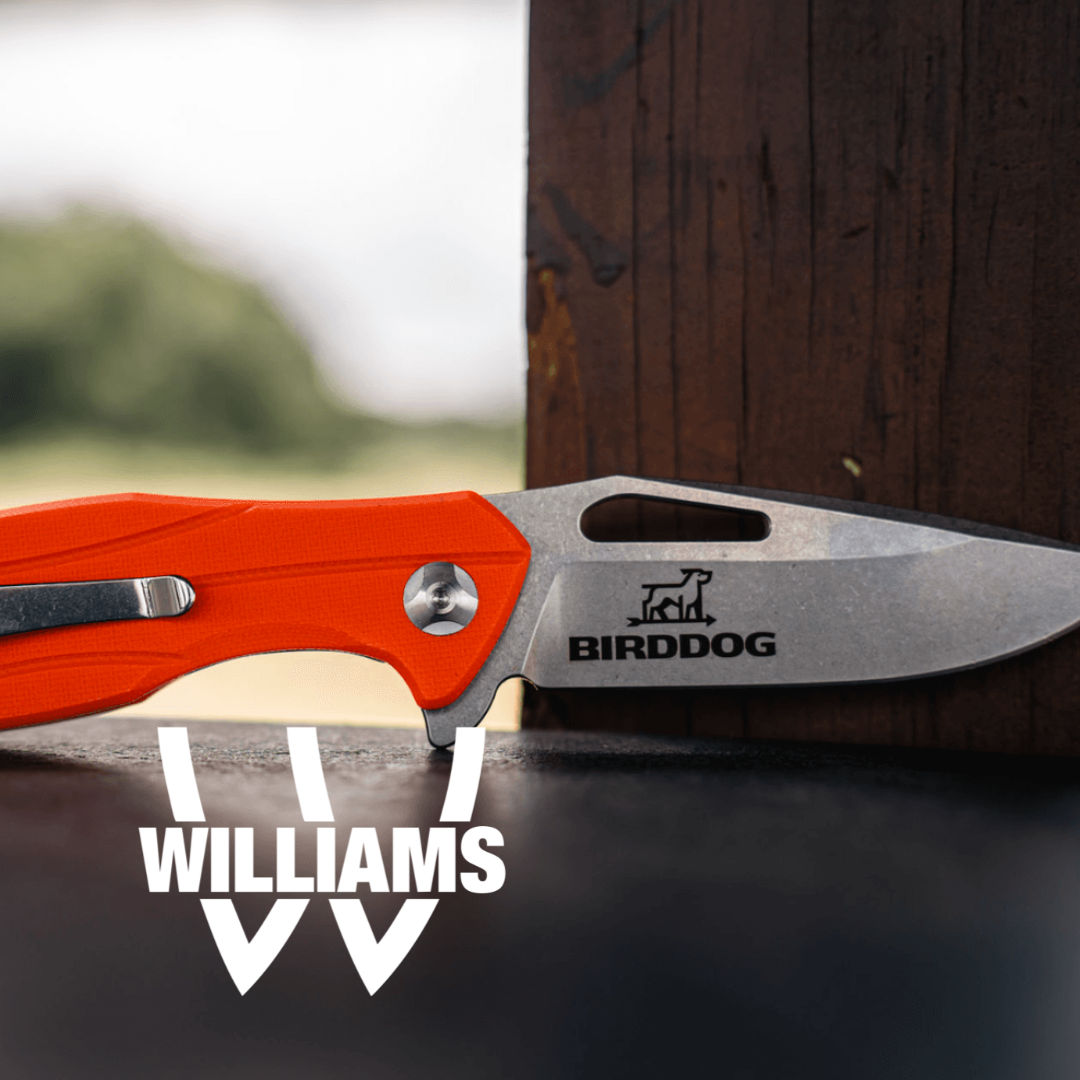 BIRDDOG

WILLIAMS