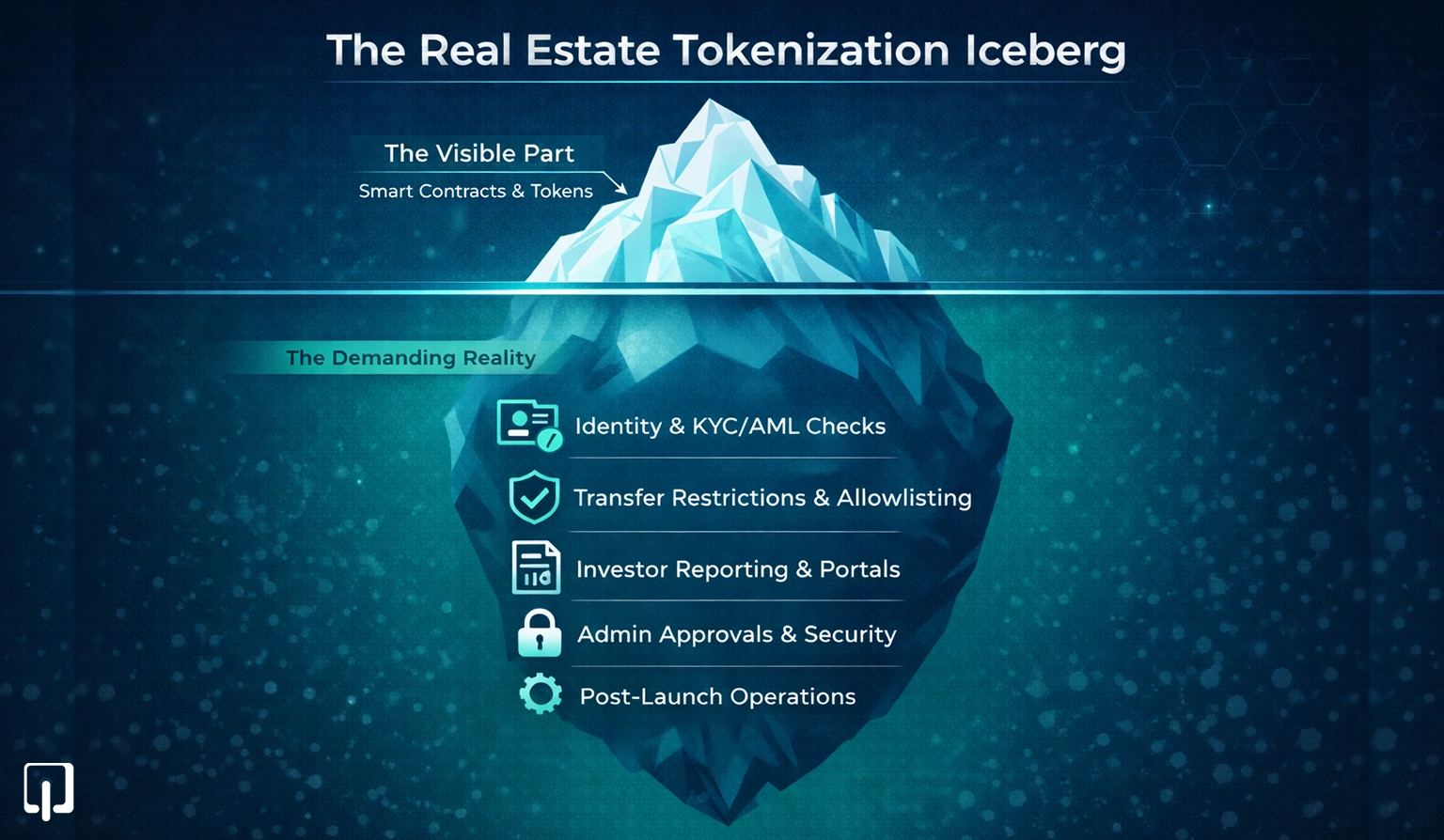 The Real Estate Tokenization Iceberg

The Visible Part
Smart Contracts & Tokens

The Demanding Reality

Identity & KYC/AML Checks

Transfer Restrictions & Allowlisting

Investor Reporting & Portals

Admin Approvals & Security

Post-Launch Operations