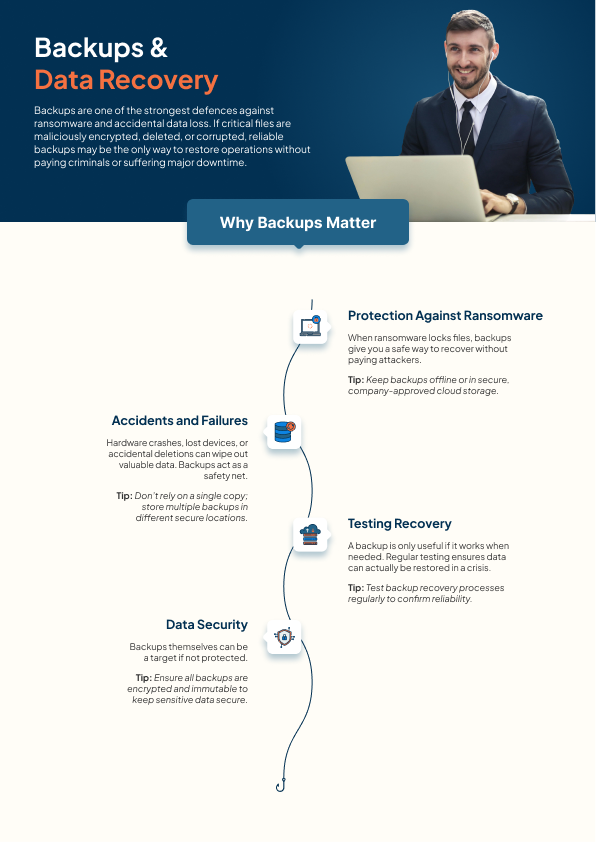 Backups &
Data Recovery

Backups are one of the strongest defences against ransomware and accidental data loss. If critical files are maliciously encrypted, deleted, or corrupted, reliable backups may be the only way to restore operations without paying criminals or suffering major downtime.

Why Backups Matter

Protection Against Ransomware

When ransomware locks files, backups give you a safe way to recover without paying attackers.

Tip: Keep backups offline or in secure. company-approved cloud storage.

Accidents and Failures

Hardware crashes, lost devices, or accidental deletions can wipe out valuable data. Backups act as a safety net.

Tip: Don't rely on a single copy; store multiple backups in different secure locations.

Testing Recovery

A backup is only useful if it works when needed. Regular testing ensures data can actually be restored in a crisis.

Tip: Test backup recovery processes regularly to confirm reliability.

Data Security

Backups themselves can be a target if not protected.

Tip: Ensure all backups are encrypted and immutable to keep sensitive data secure.