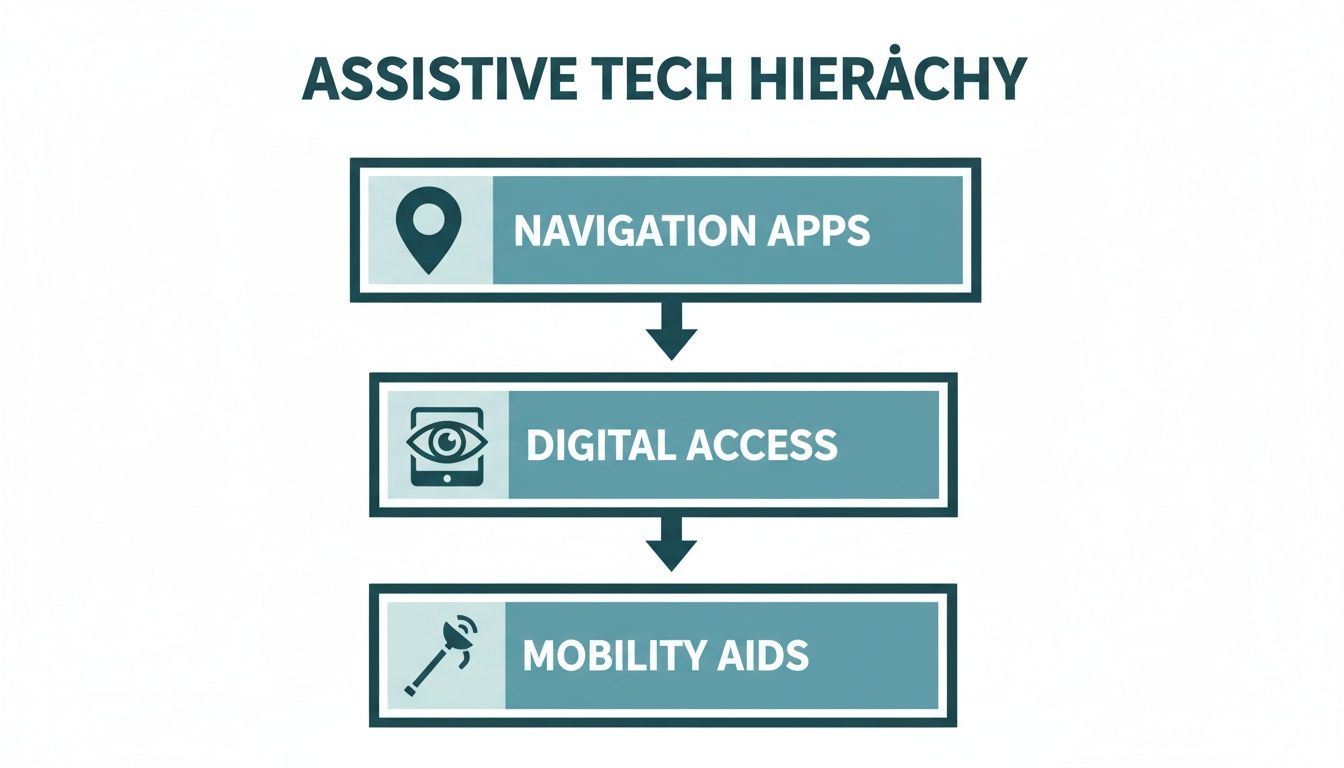 ASSISTIVE TECH HIERȦCHY

NAVIGATION APPS

DIGITAL ACCESS

MOBILITY AIDS