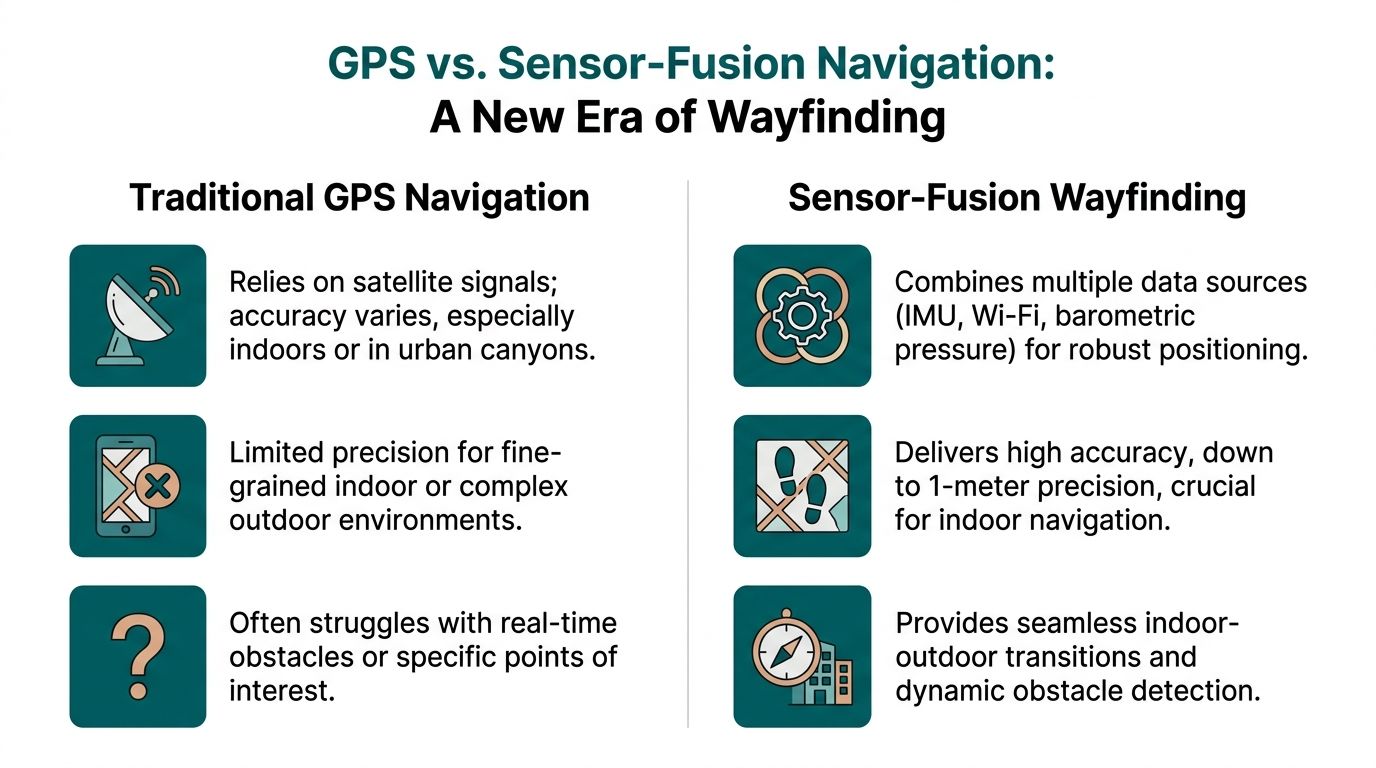 GPS vs. Sensor-Fusion Navigation:
A New Era of Wayfinding

Traditional GPS Navigation

Relies on satellite signals; accuracy varies, especially indoors or in urban canyons.

Limited precision for fine-grained indoor or complex outdoor environments.

Often struggles with real-time obstacles or specific points of interest.

Sensor-Fusion Wayfinding

Combines multiple data sources (IMU, Wi-Fi, barometric pressure) for robust positioning.

Delivers high accuracy, down to 1-meter precision, crucial for indoor navigation.

Provides seamless indoor-outdoor transitions and dynamic obstacle detection.