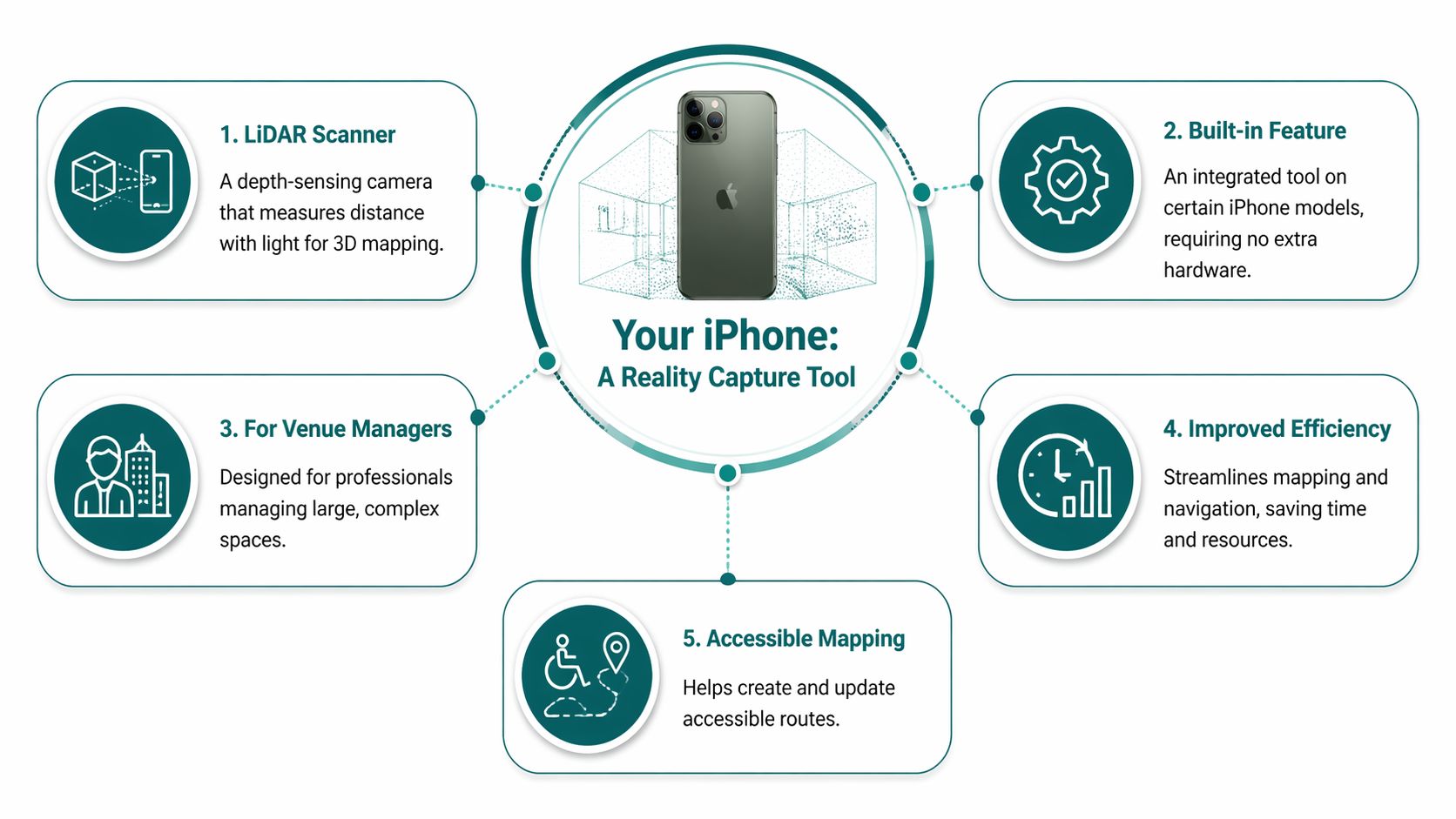 Your iPhone:
A Reality Capture Tool

1. LiDAR Scanner

A depth-sensing camera that measures distance with light for 3D mapping.

2. Built-in Feature

An integrated tool on certain iPhone models, requiring no extra hardware.

3. For Venue Managers

Designed for professionals managing large, complex spaces.

4. Improved Efficiency

Streamlines mapping and navigation, saving time and resources.

5. Accessible Mapping

Helps create and update accessible routes.