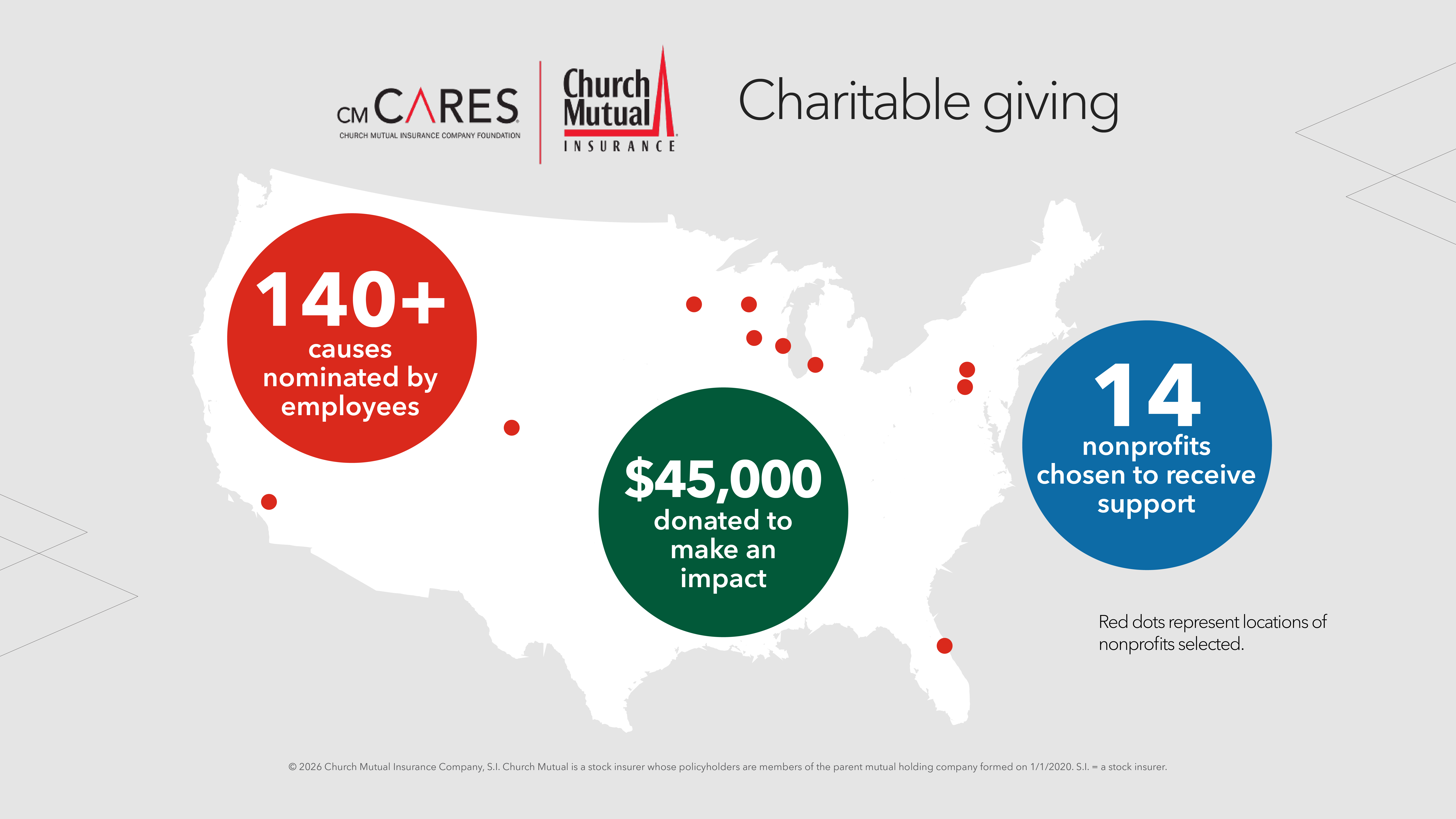 CM CARES
CHURCH MUTUAL INSURANCE COMPANY FOUNDATION

Church Mutual
INSURANCE

Charitable giving

140+
causes nominated by employees

$45,000
donated to make an impact

14
nonprofits chosen to receive support

Red dots represent locations of nonprofits selected.

© 2026 Church Mutual Insurance Company, S.I. Church Mutual is a stock insurer whose policyholders are members of the parent mutual holding company formed on 1/1/2020. S.I. = a stock insurer.