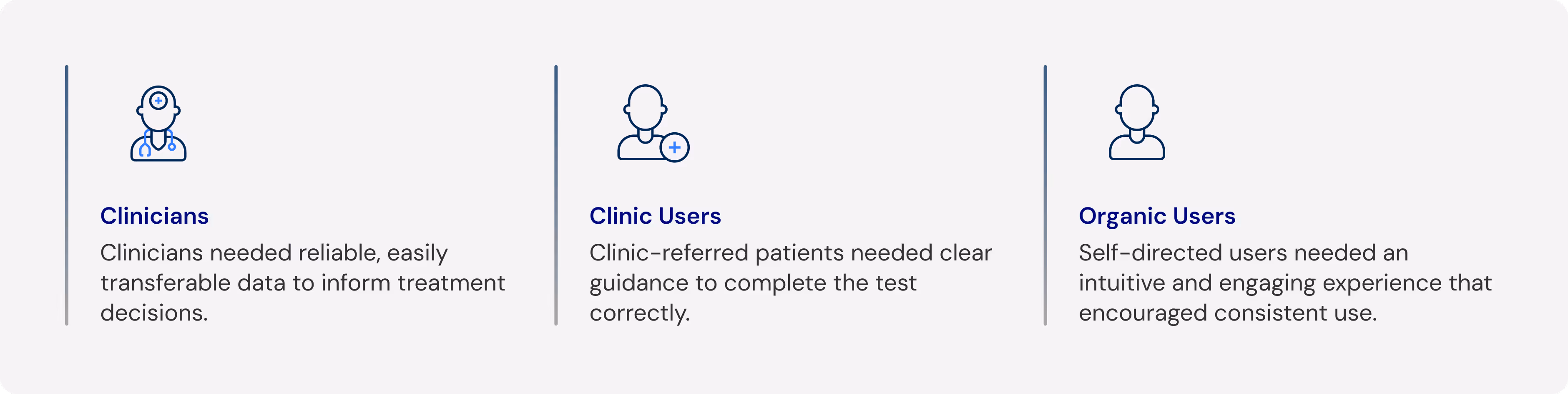 Clinicians

Clinicians needed reliable, easily transferable data to inform treatment decisions.

Clinic Users

Clinic-referred patients needed clear guidance to complete the test correctly.

Organic Users

Self-directed users needed an intuitive and engaging experience that encouraged consistent use.