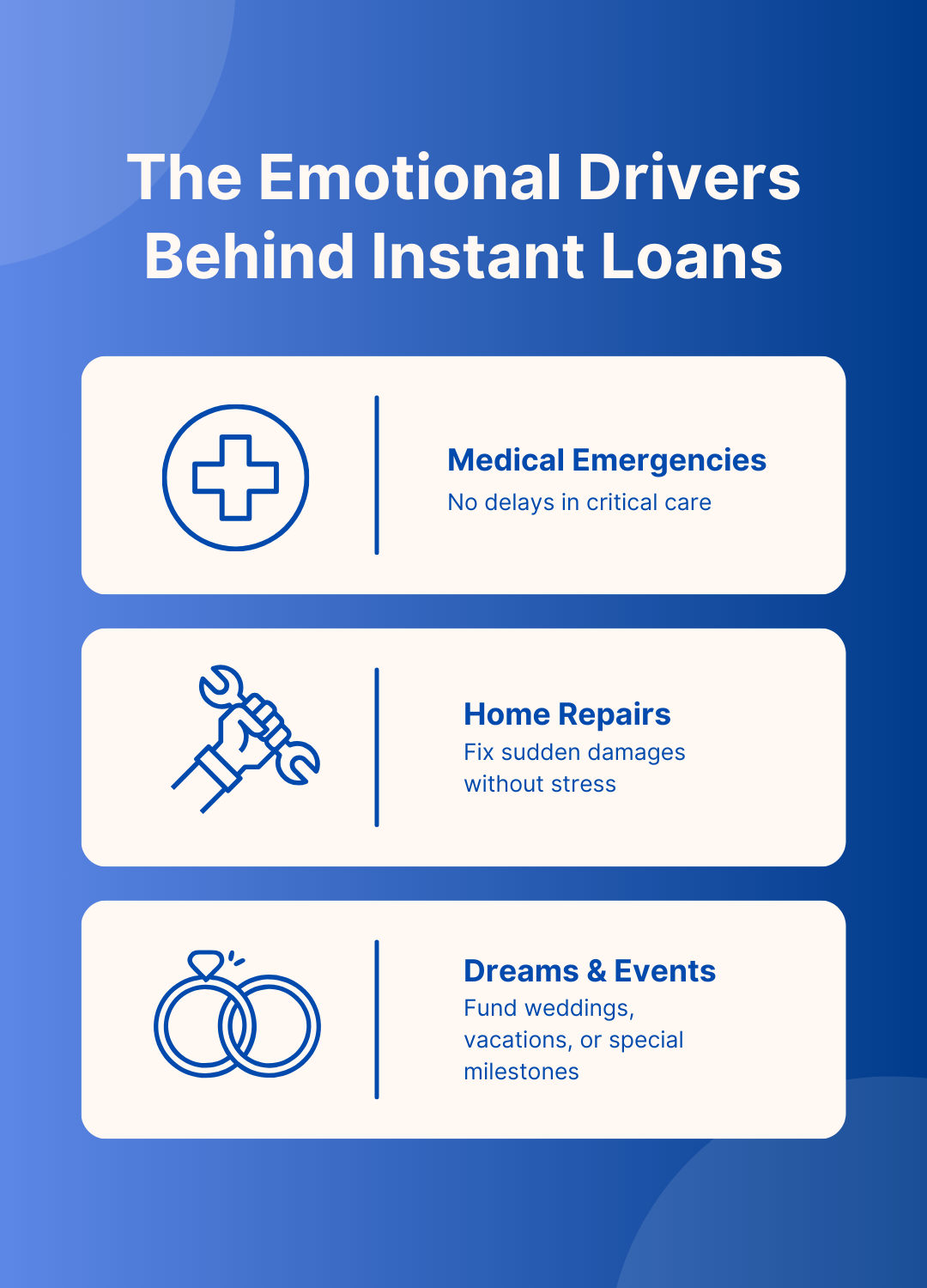 The Emotional Drivers Behind Instant Loans

Medical Emergencies
No delays in critical care

Home Repairs
Fix sudden damages without stress

Dreams & Events
Fund weddings, vacations, or special milestones