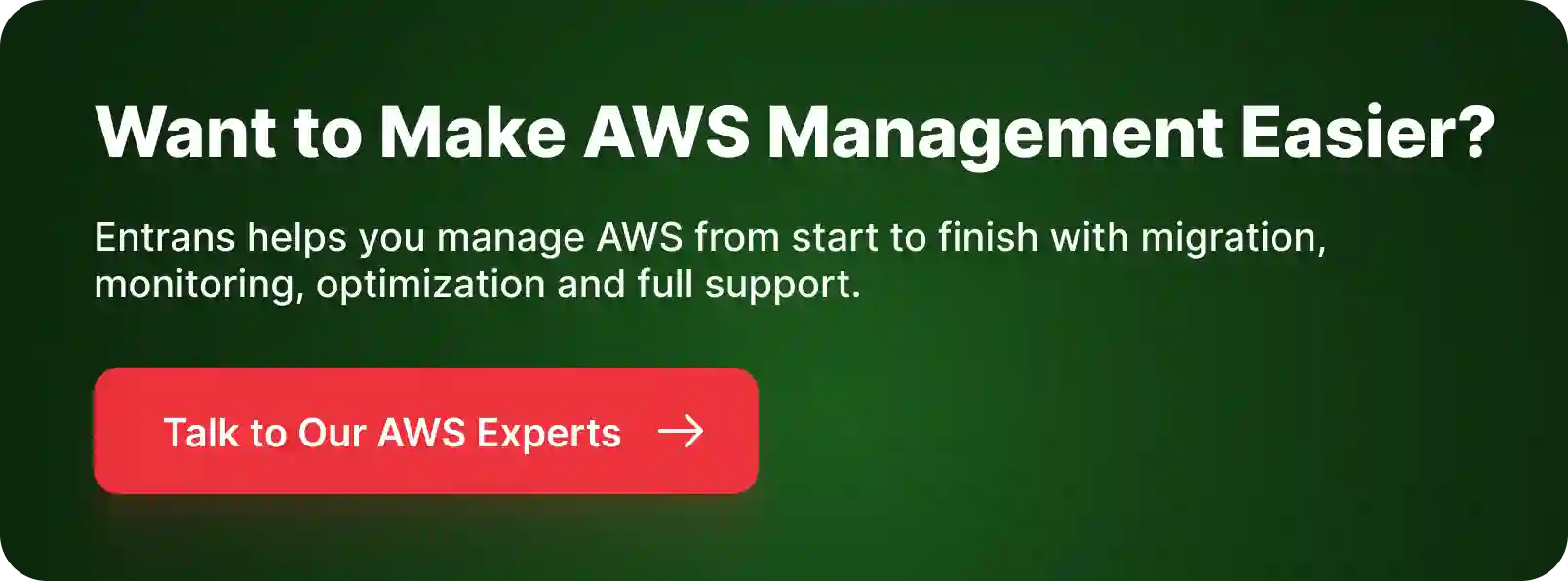 Want to Make AWS Management Easier?

Entrans helps you manage AWS from start to finish with migration, monitoring, optimization and full support.

Talk to Our AWS Experts →