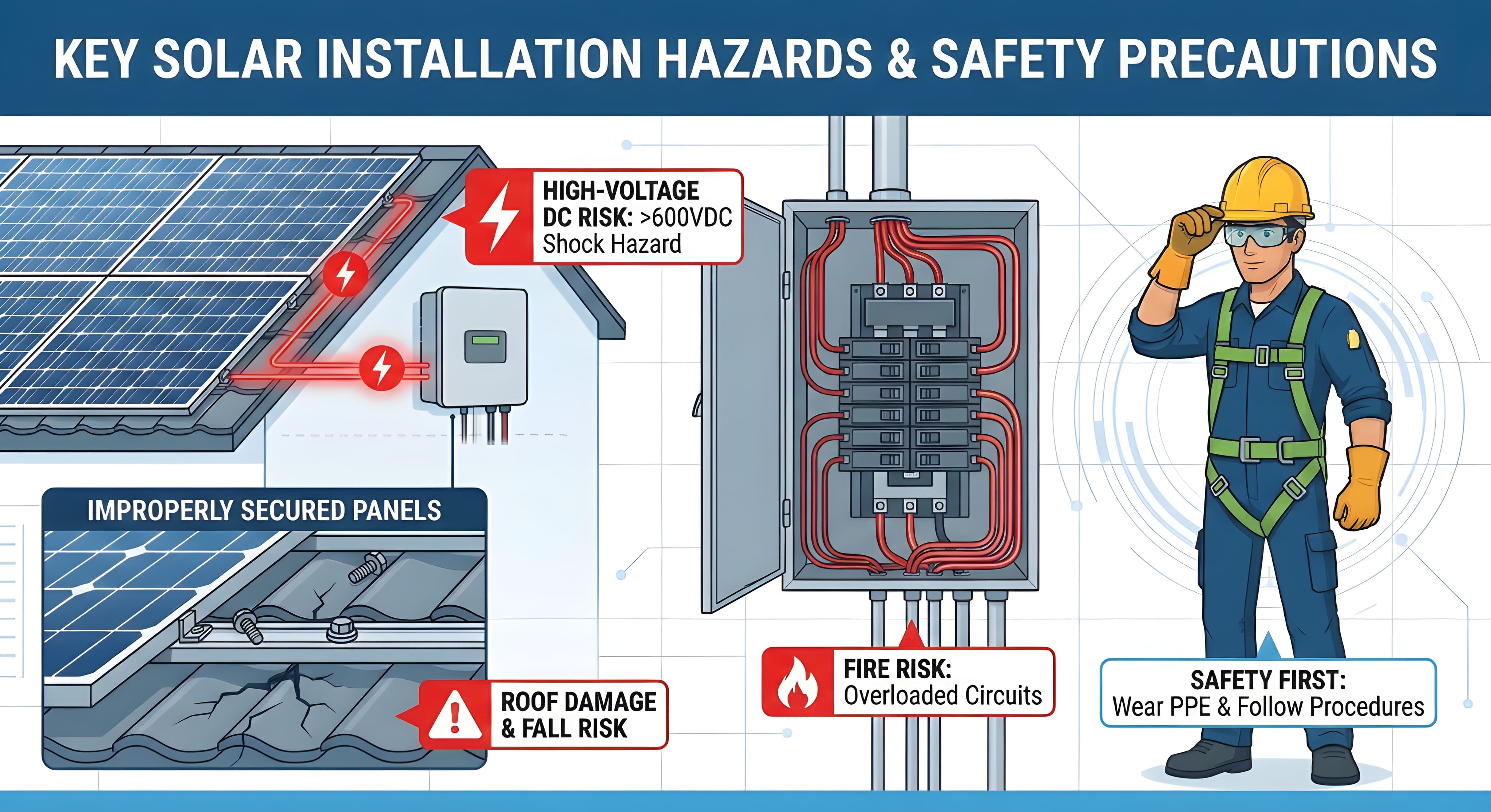 KEY SOLAR INSTALLATION HAZARDS & SAFETY PRECAUTIONS

HIGH-VOLTAGE DC RISK: >600VDC Shock Hazard

IMPROPERLY SECURED PANELS

ROOF DAMAGE & FALL RISK

FIRE RISK: Overloaded Circuits

SAFETY FIRST: Wear PPE & Follow Procedures