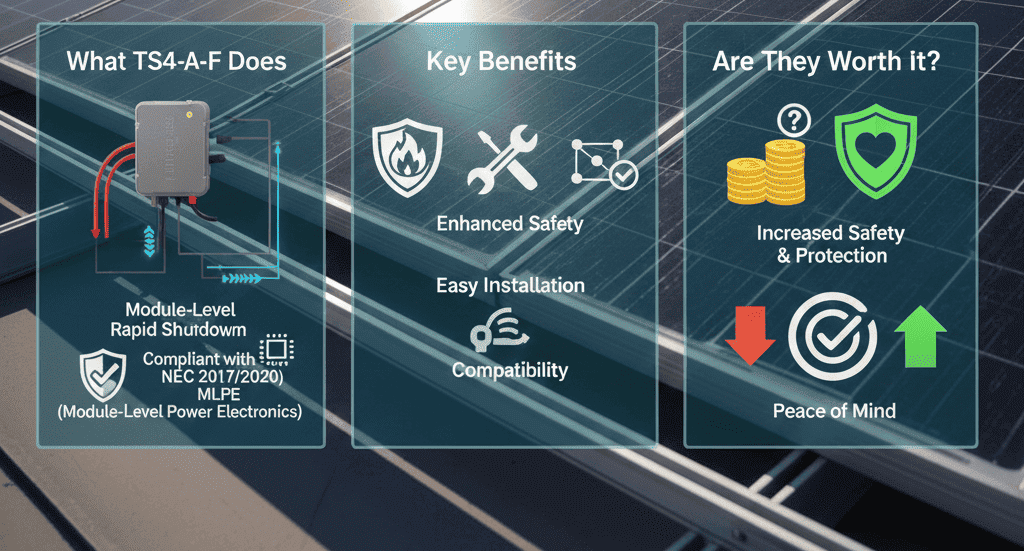 What TS4-A-F Does

Module-Level Rapid Shutdown

Compliant with NEC 2017/2020) MLPE (Module-Level Power Electronics)

Key Benefits

Enhanced Safety

Easy Installation

Compatibility

Are They Worth it?

?

Increased Safety & Protection

Peace of Mind