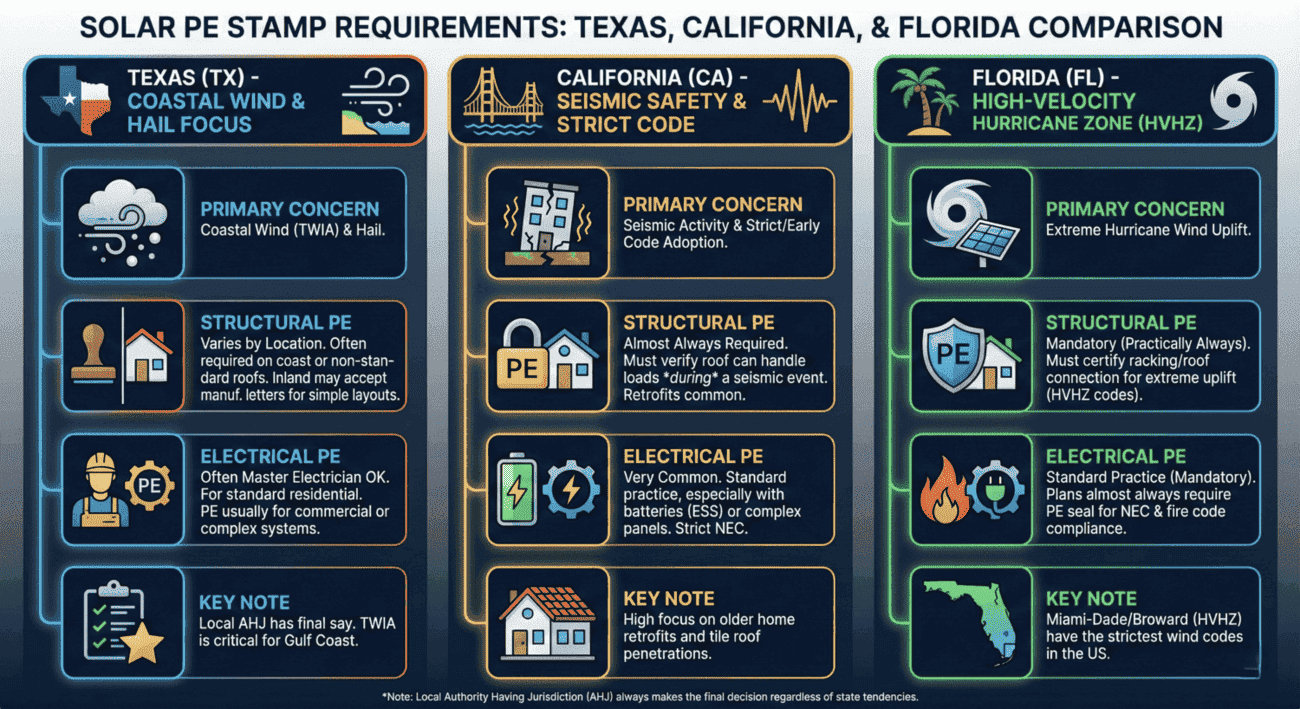 SOLAR PE STAMP REQUIREMENTS: TEXAS, CALIFORNIA, & FLORIDA COMPARISON

TEXAS (TX) - COASTAL WIND & HAIL FOCUS

PRIMARY CONCERN
Coastal Wind (TWIA) & Hail.

STRUCTURAL PE
Varies by Location. Often required on coast or non-standard roofs. Inland may accept manuf. letters for simple layouts.

PE
ELECTRICAL PE
Often Master Electrician OK. For standard residential. PE usually for commercial or complex systems.

KEY NOTE
Local AHJ has final say. TWIA is critical for Gulf Coast.

CALIFORNIA (CA) - SEISMIC SAFETY & STRICT CODE

PRIMARY CONCERN
Seismic Activity & Strict/Early Code Adoption.

PE
STRUCTURAL PE
Almost Always Required. Must verify roof can handle loads *during* a seismic event. Retrofits common.

ELECTRICAL PE
Very Common. Standard practice, especially with batteries (ESS) or complex panels. Strict NEC.

KEY NOTE
High focus on older home retrofits and tile roof penetrations.

FLORIDA (FL) - HIGH-VELOCITY HURRICANE ZONE (HVHZ)

PRIMARY CONCERN
Extreme Hurricane Wind Uplift.

PE
STRUCTURAL PE
Mandatory (Practically Always). Must certify racking/roof connection for extreme uplift (HVHZ codes).

ELECTRICAL PE
Standard Practice (Mandatory). Plans almost always require PE seal for NEC & fire code compliance.

KEY NOTE
Miami-Dade/Broward (HVHZ) have the strictest wind codes in the US.

*Note: Local Authority Having Jurisdiction (AHJ) always makes the final decision regardless of state tendencies.