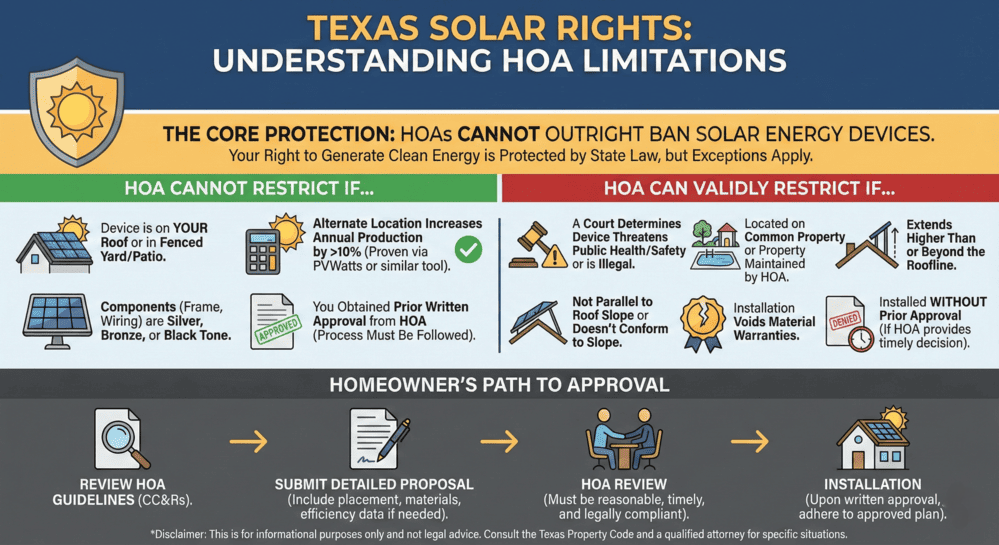 TEXAS SOLAR RIGHTS:
UNDERSTANDING HOA LIMITATIONS

THE CORE PROTECTION: HOAs CANNOT OUTRIGHT BAN SOLAR ENERGY DEVICES.
Your Right to Generate Clean Energy is Protected by State Law, but Exceptions Apply.

HOA CANNOT RESTRICT IF...

Device is on YOUR Roof or in Fenced Yard/Patio.

Alternate Location Increases Annual Production by >10% (Proven via PVWatts or similar tool).

Components (Frame, Wiring) are Silver, Bronze, or Black Tone.

APPROVED

You Obtained Prior Written Approval from HOA (Process Must Be Followed).

HOA CAN VALIDLY RESTRICT IF...

A Court Determines Device Threatens Public Health/Safety or is Illegal.

Located on Common Property or Property Maintained by HOA.

Extends Higher Than or Beyond the Roofline.

Not Parallel to Roof Slope or Doesn't Conform to Slope.

Installation Voids Material Warranties.

DENIED

Installed WITHOUT Prior Approval (If HOA provides timely decision).

HOMEOWNER'S PATH TO APPROVAL

REVIEW HOA GUIDELINES (CC&Rs).

SUBMIT DETAILED PROPOSAL (Include placement, materials, efficiency data if needed).

HOA REVIEW (Must be reasonable, timely, and legally compliant).

INSTALLATION (Upon written approval, adhere to approved plan).

*Disclaimer: This is for informational purposes only and not legal advice. Consult the Texas Property Code and a qualified attorney for specific situations.