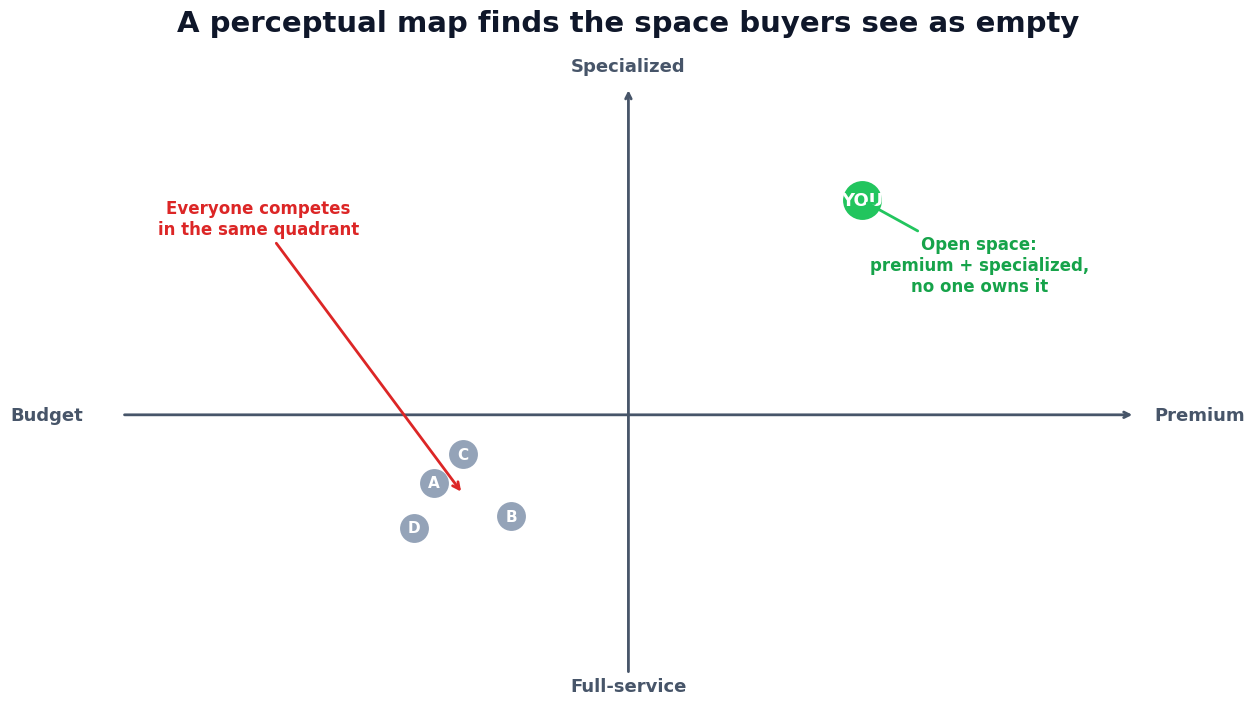 A perceptual map finds the space buyers see as empty

Specialized

Everyone competes in the same quadrant

YOU

Open space: premium + specialized, no one owns it

Budget

Premium

C

A

B

D

Full-service