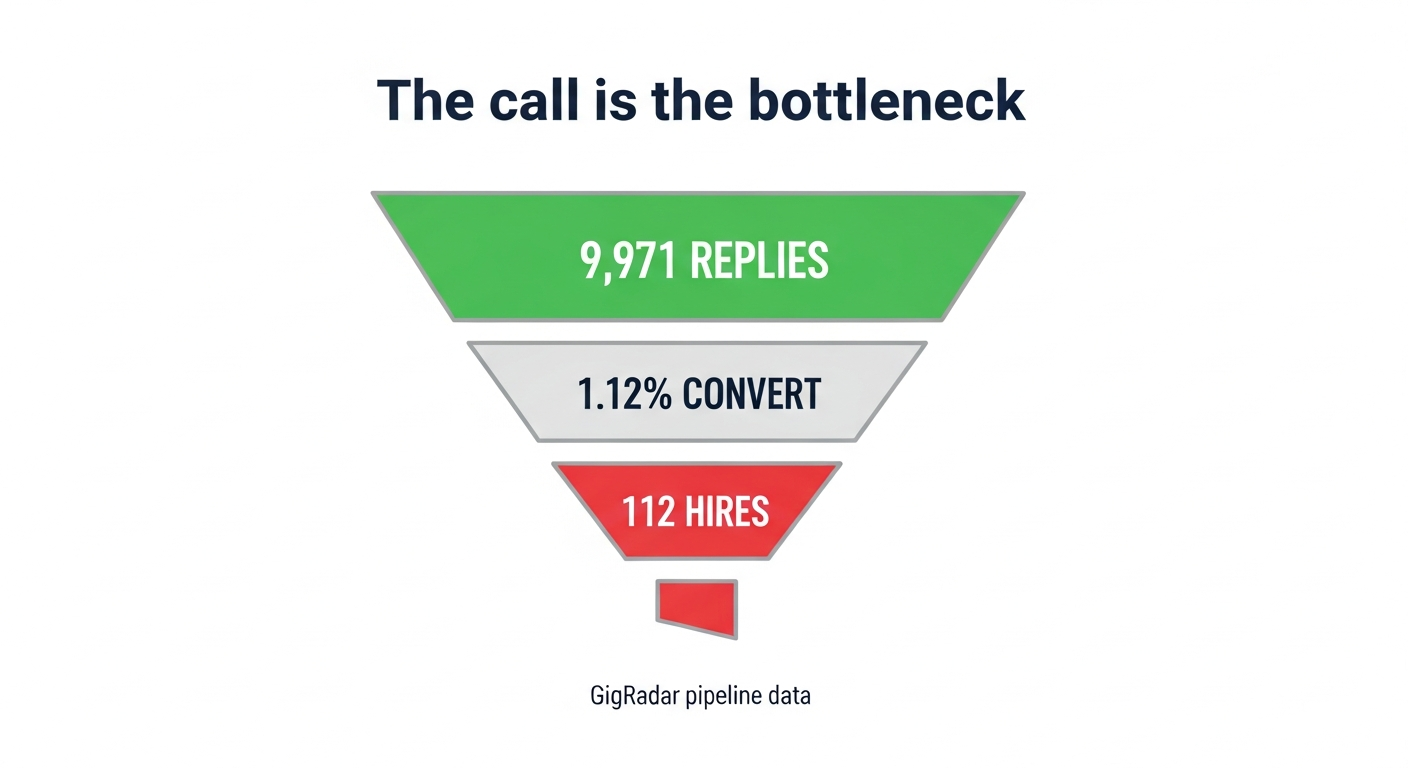 The call is the bottleneck

9,971 REPLIES

1.12% CONVERT

112 HIRES

GigRadar pipeline data