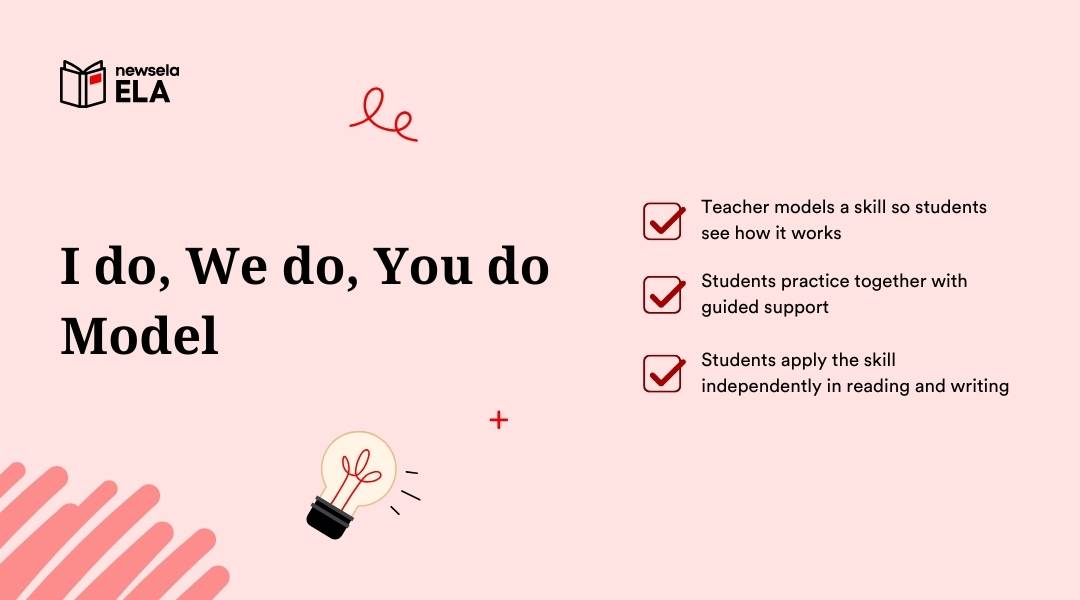 newsela
ELA

I do, We do, You do Model

Teacher models a skill so students see how it works

Students practice together with guided support

Students apply the skill independently in reading and writing