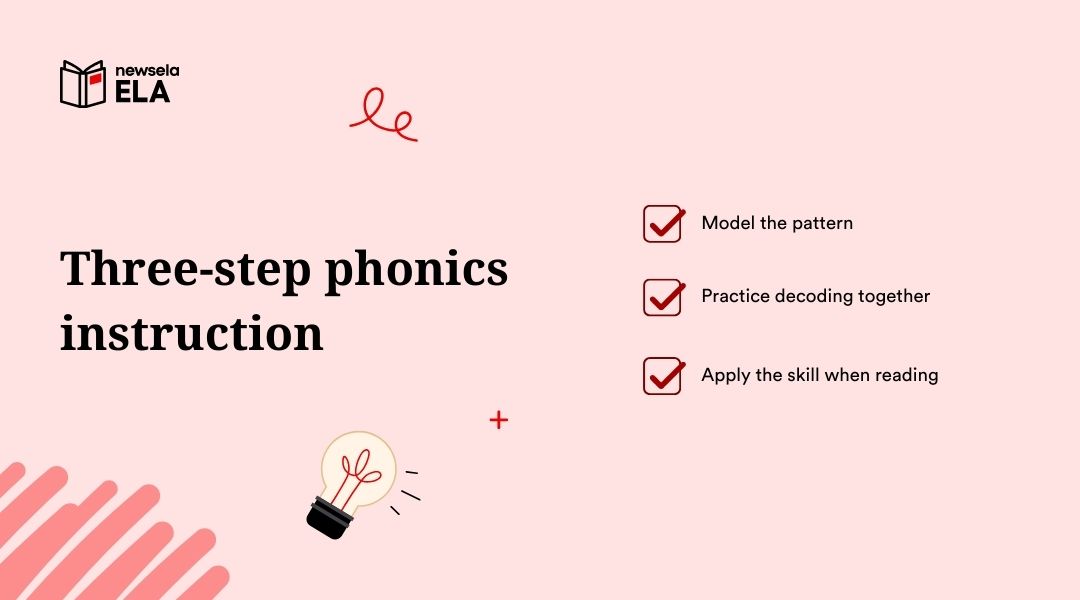 newsela
ELA

Three-step phonics instruction

Model the pattern

Practice decoding together

Apply the skill when reading