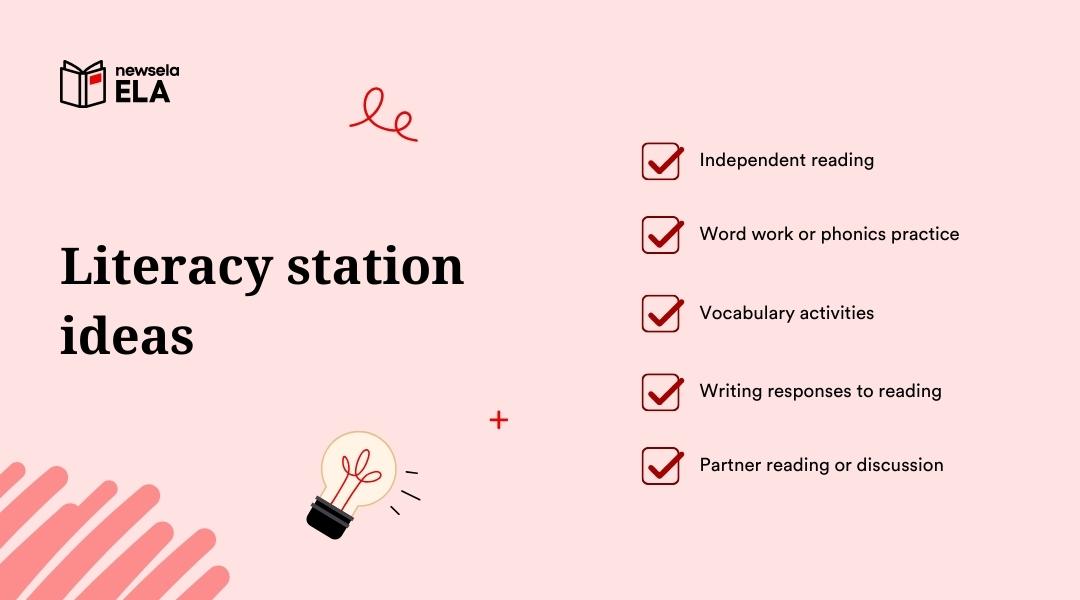 newsela
ELA

Literacy station ideas

Independent reading

Word work or phonics practice

Vocabulary activities

Writing responses to reading

Partner reading or discussion