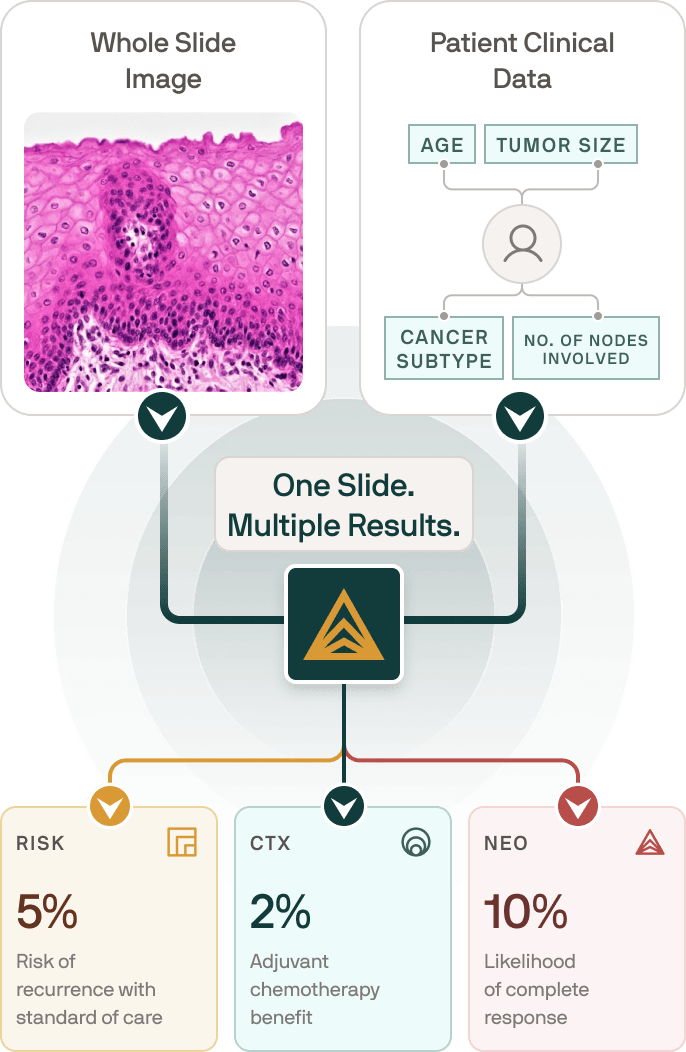 Whole Slide Image

Patient Clinical Data

AGE

TUMOR SIZE

CANCER SUBTYPE

NO. OF NODES INVOLVED

One Slide. Multiple Results.

RISK

5%

Risk of recurrence with standard of care

CTX

2%

Adjuvant chemotherapy benefit

NEO

10%

Likelihood of complete response