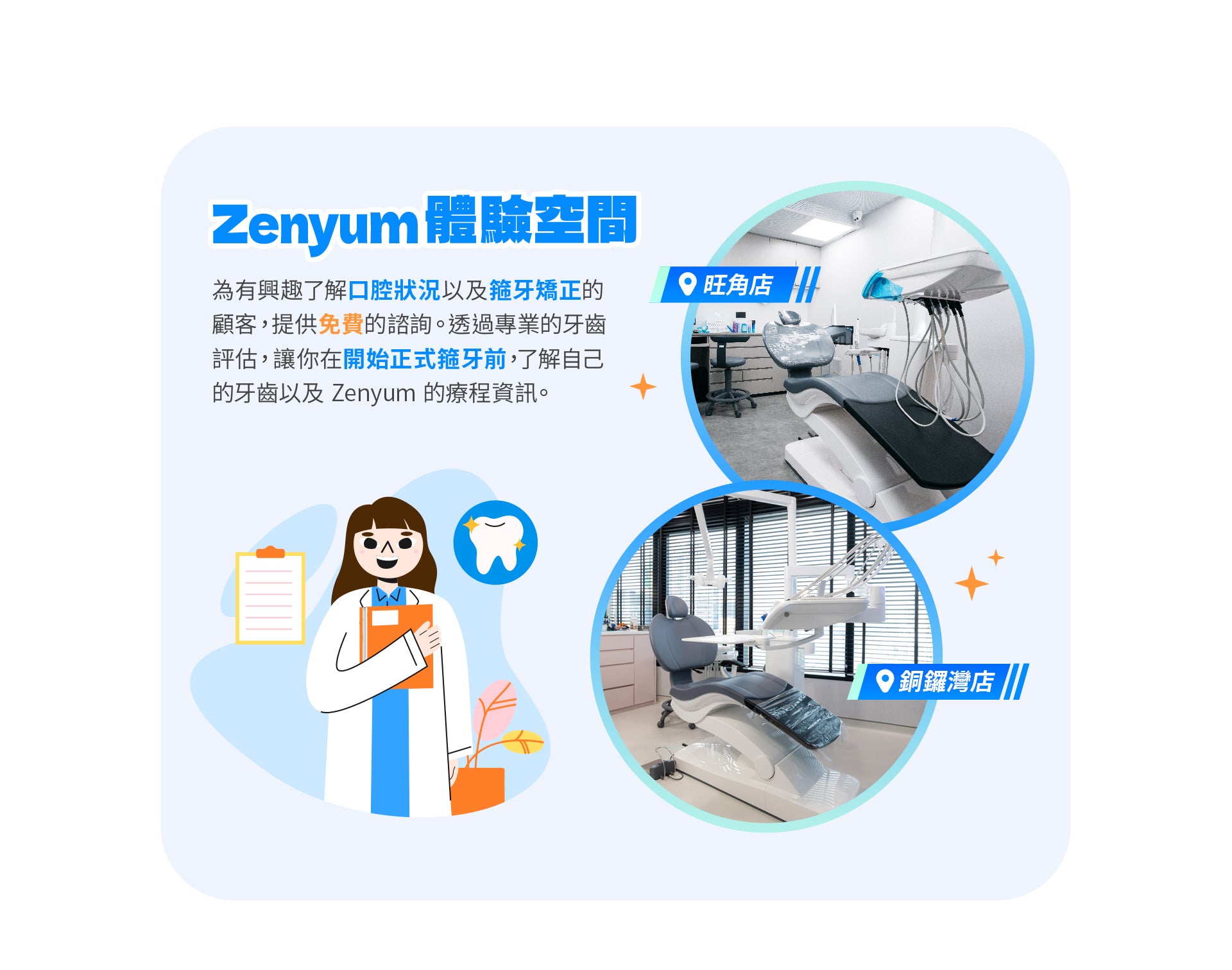 Zenyum 體驗空間

為有興趣了解口腔狀況以及箍牙矯正的顧客，提供免費的諮詢。透過專業的牙齒評估，讓你在開始正式箍牙前，了解自己的牙齒以及 Zenyum 的療程資訊。

旺角店

銅鑼灣店