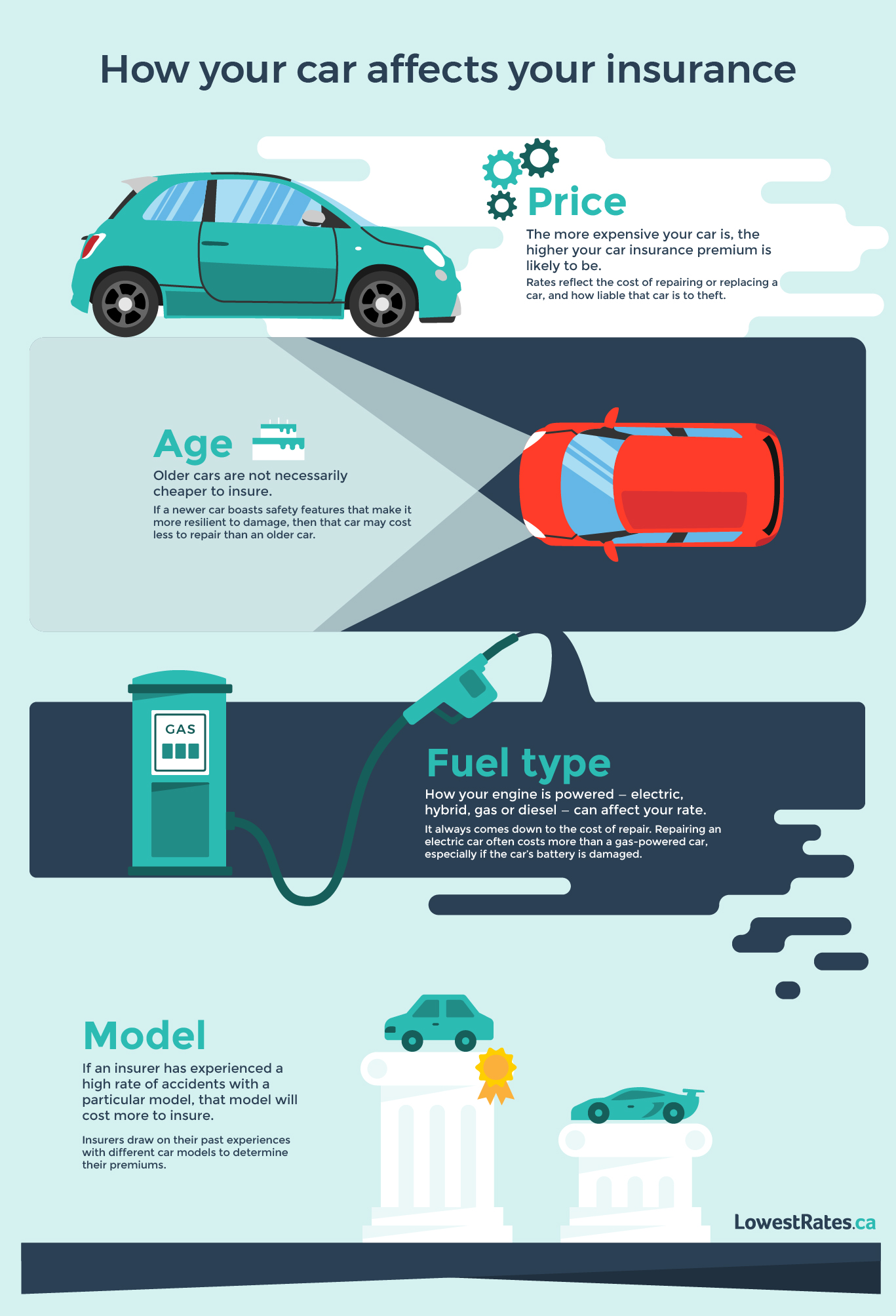 How your car affects your insurance

Price

The more expensive your car is, the higher your car insurance premium is likely to be.

Rates reflect the cost of repairing or replacing a car, and how liable that car is to theft.

Age

Older cars are not necessarily cheaper to insure.

If a newer car boasts safety features that make it more resilient to damage, then that car may cost less to repair than an older car.

GAS

Fuel type

How your engine is powered – electric, hybrid, gas or diesel – can affect your rate.

It always comes down to the cost of repair. Repairing an electric car often costs more than a gas-powered car, especially if the car's battery is damaged.

Model

If an insurer has experienced a high rate of accidents with a particular model, that model will cost more to insure.

Insurers draw on their past experiences with different car models to determine their premiums.

LowestRates.ca