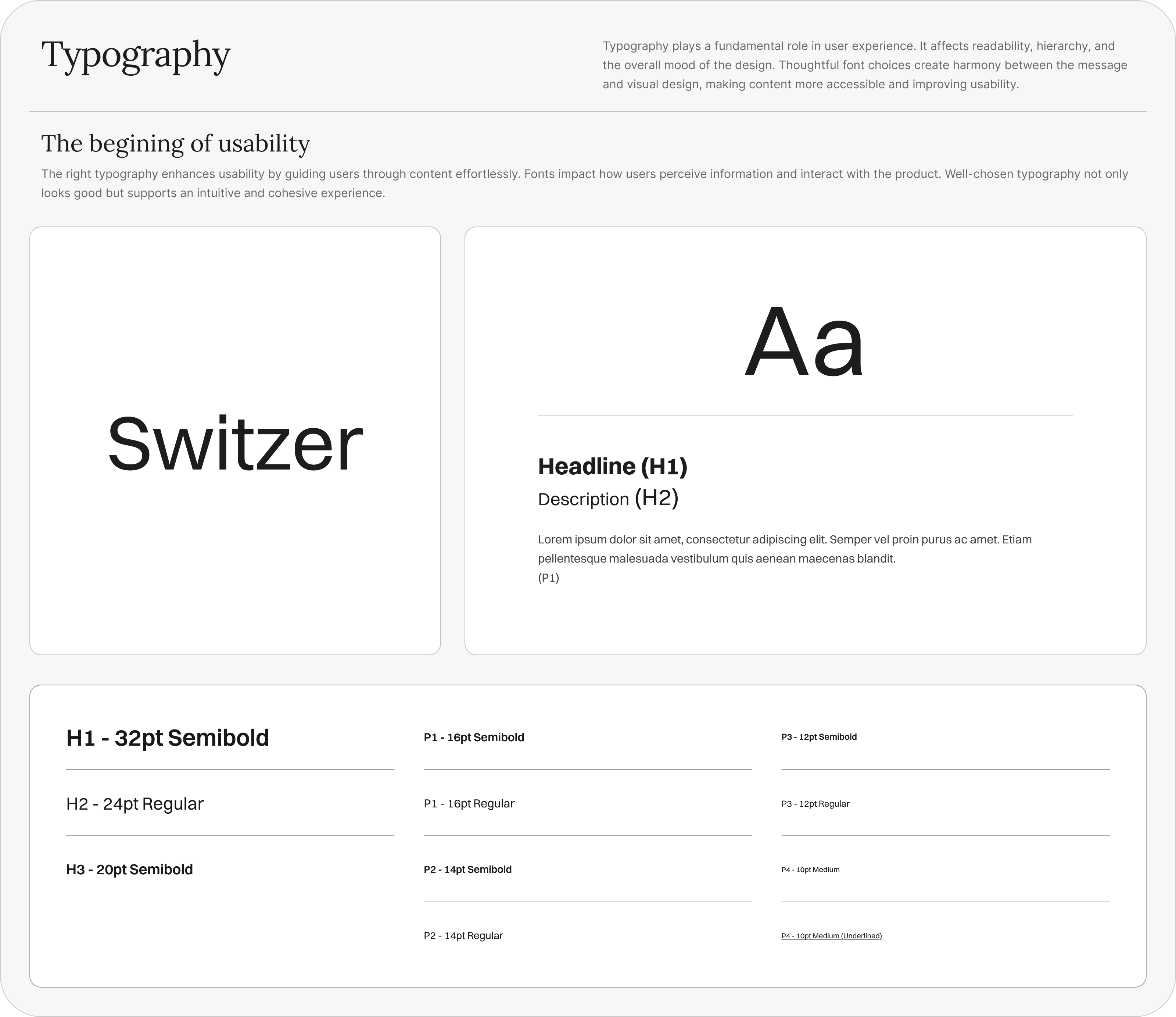 Typography

Typography plays a fundamental role in user experience. It affects readability, hierarchy, and the overall mood of the design. Thoughtful font choices create harmony between the message and visual design, making content more accessible and improving usability.

The begining of usability

The right typography enhances usability by guiding users through content effortlessly. Fonts impact how users perceive information and interact with the product. Well-chosen typography not only looks good but supports an intuitive and cohesive experience.

Switzer

Aa

Headline (H1)
Description (H2)

Lorem ipsum dolor sit amet, consectetur adipiscing elit. Semper vel proin purus ac amet. Etiam pellentesque malesuada vestibulum quis aenean maecenas blandit.
(P1)

H1 - 32pt Semibold

H2 - 24pt Regular

H3 - 20pt Semibold

P1 - 16pt Semibold

P1 - 16pt Regular

P2 - 14pt Semibold

P2 - 14pt Regular

P3 - 12pt Semibold

P3 - 12pt Regular

P4 - 10pt Medium

P4 - 10pt Medium (Underlined)