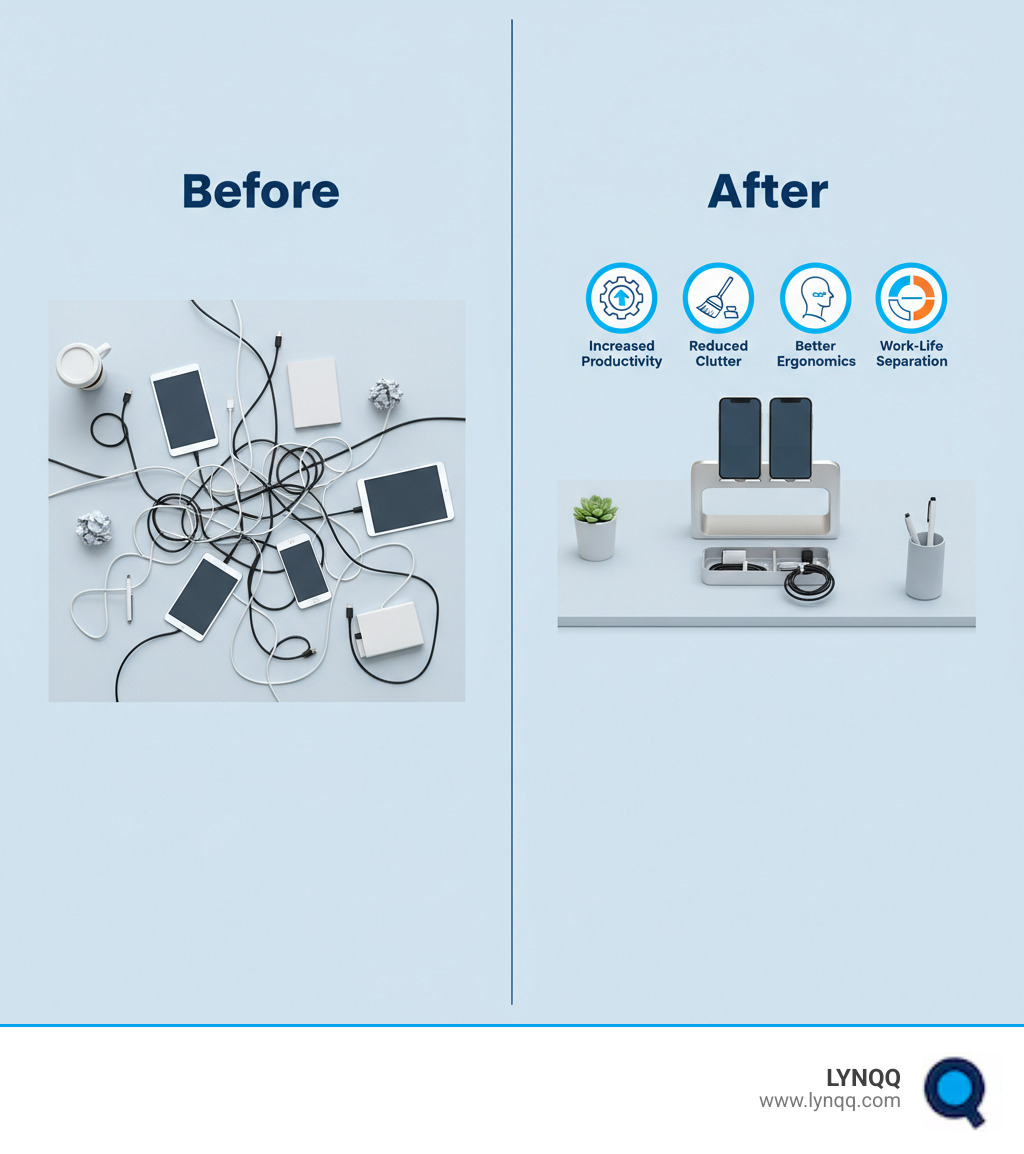 Before

After

Increased Productivity

Reduced Clutter

Better Ergonomics

Work-Life Separation

LYNQQ
www.lynqq.com