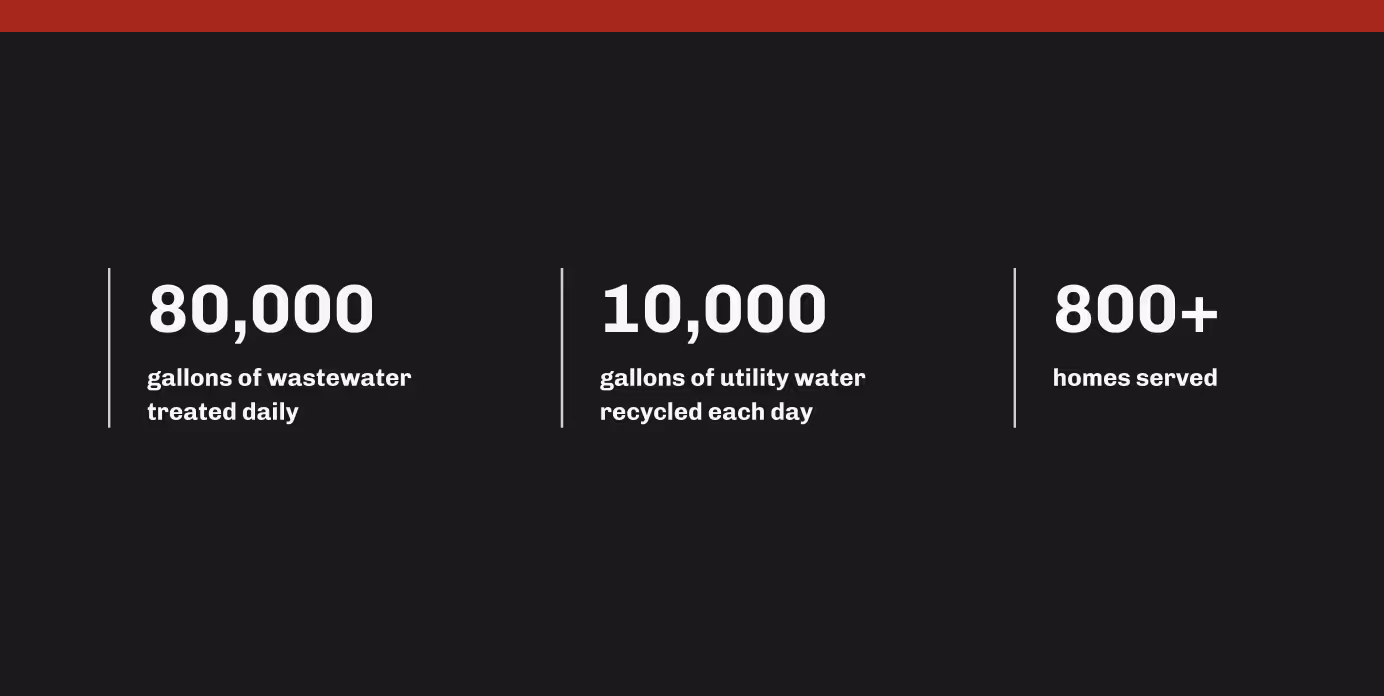 80,000

gallons of wastewater treated daily

10,000

gallons of utility water recycled each day

800+

homes served