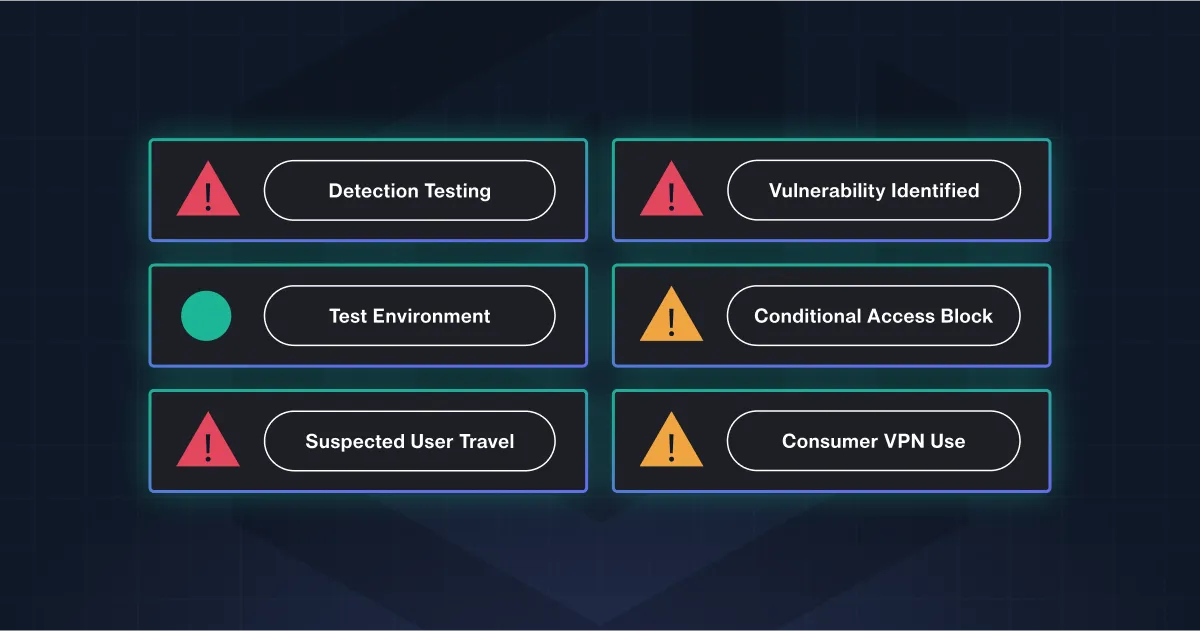 Detection Testing

Test Environment

Suspected User Travel

Vulnerability Identified

Conditional Access Block

Consumer VPN Use