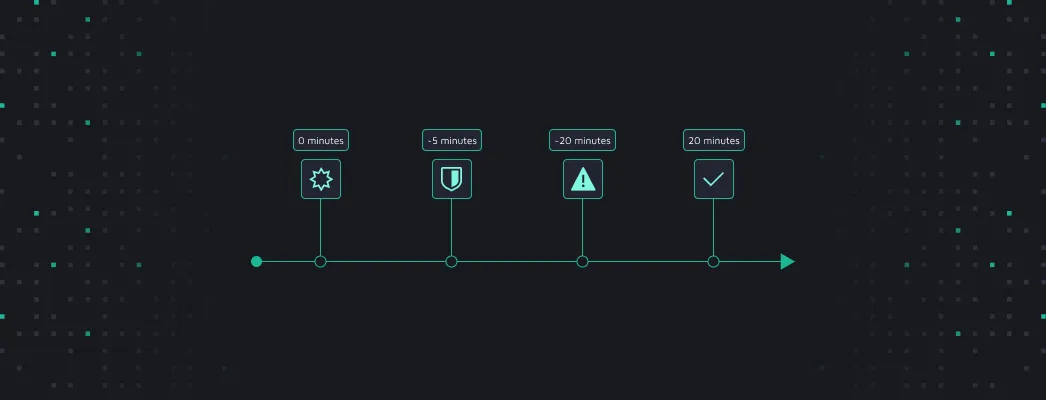 0 minutes

-5 minutes

-20 minutes

20 minutes