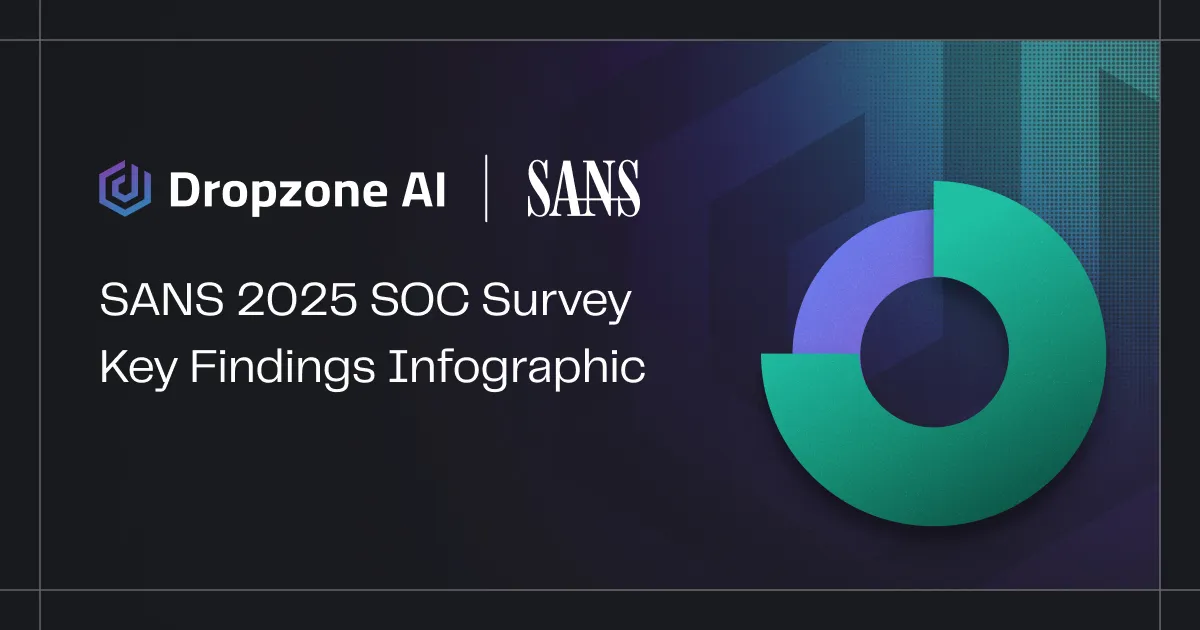 Dropzone AI | SANS

SANS 2025 SOC Survey Key Findings Infographic