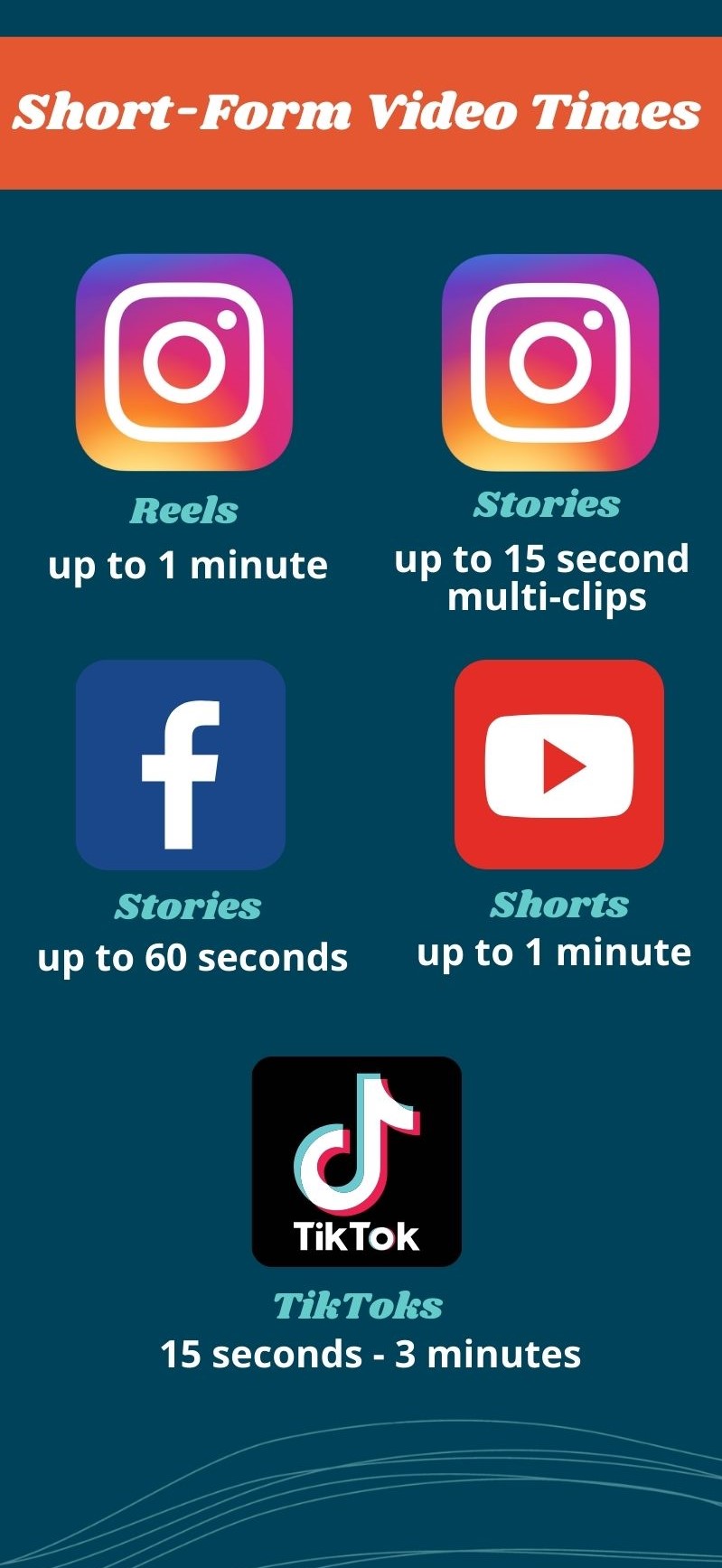 Short-Form Video Times

Reels
up to 1 minute

Stories
up to 15 second multi-clips

Stories
up to 60 seconds

Shorts
up to 1 minute

TikTok

TikToks
15 seconds - 3 minutes