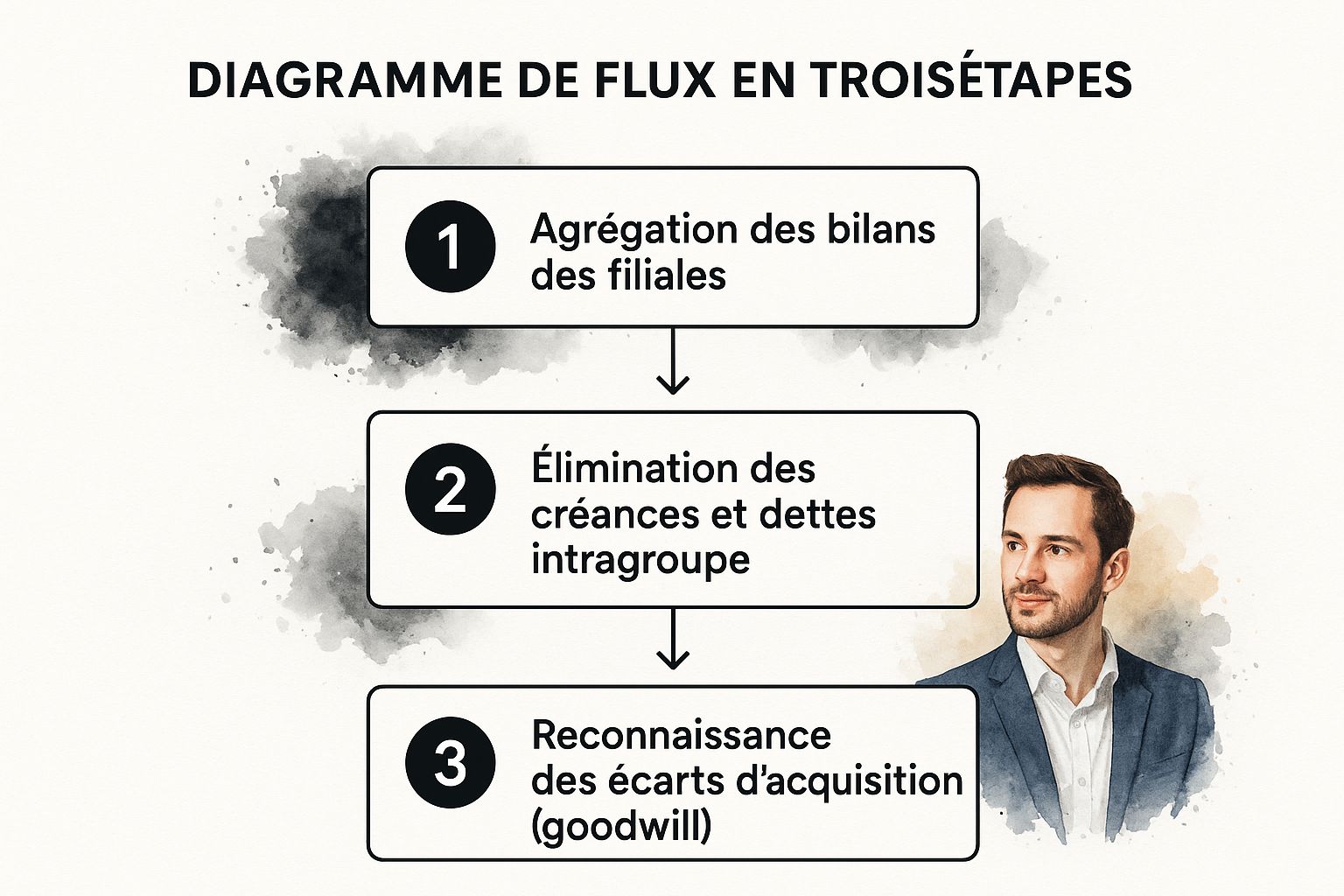 DIAGRAMME DE FLUX EN TROISÉTAPES

1 Agrégation des bilans des filiales

2 Élimination des créances et dettes intragroupe

3 Reconnaissance des écarts d'acquisition (goodwill)