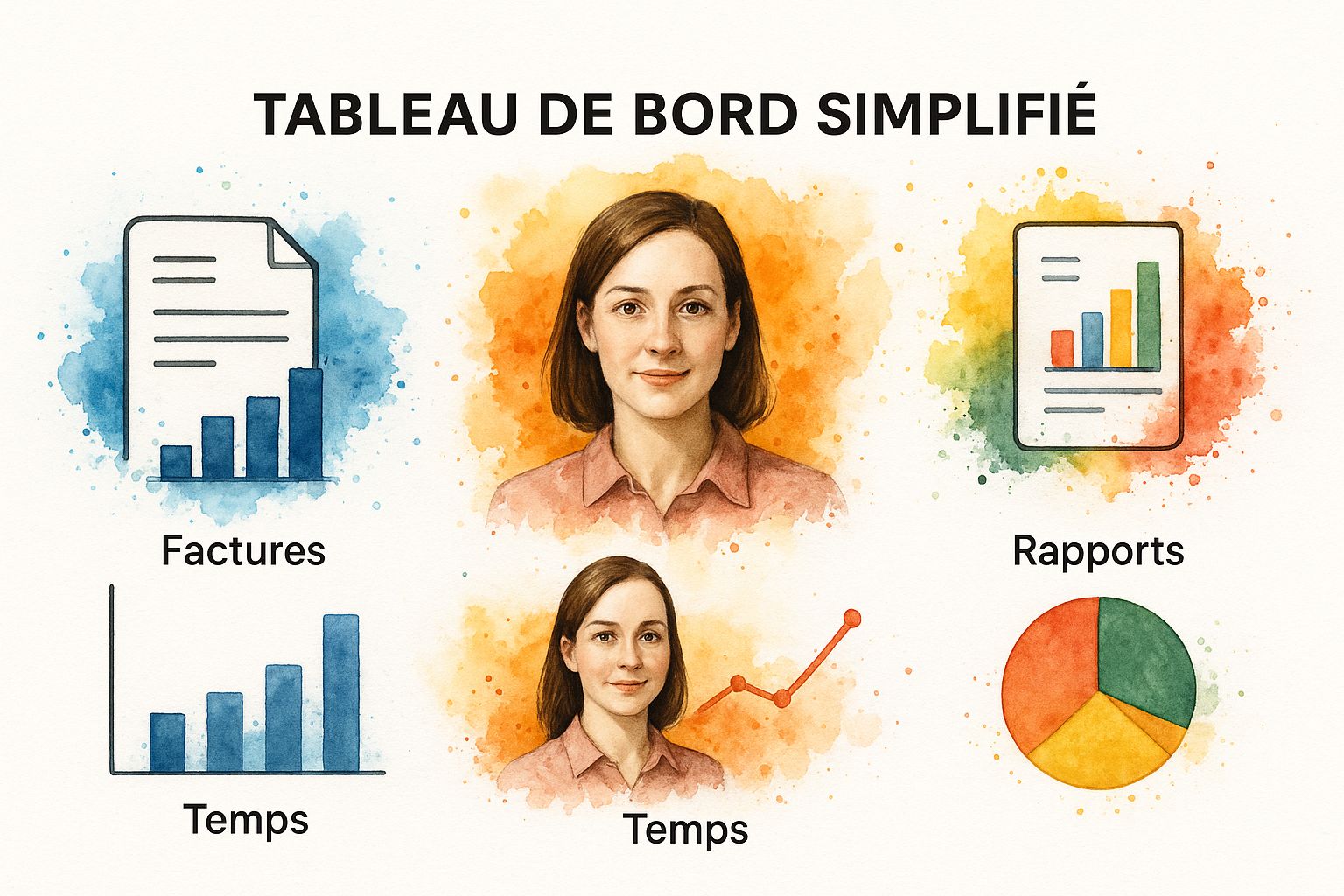 TABLEAU DE BORD SIMPLIFIÉ

Factures

Rapports

Temps

Temps