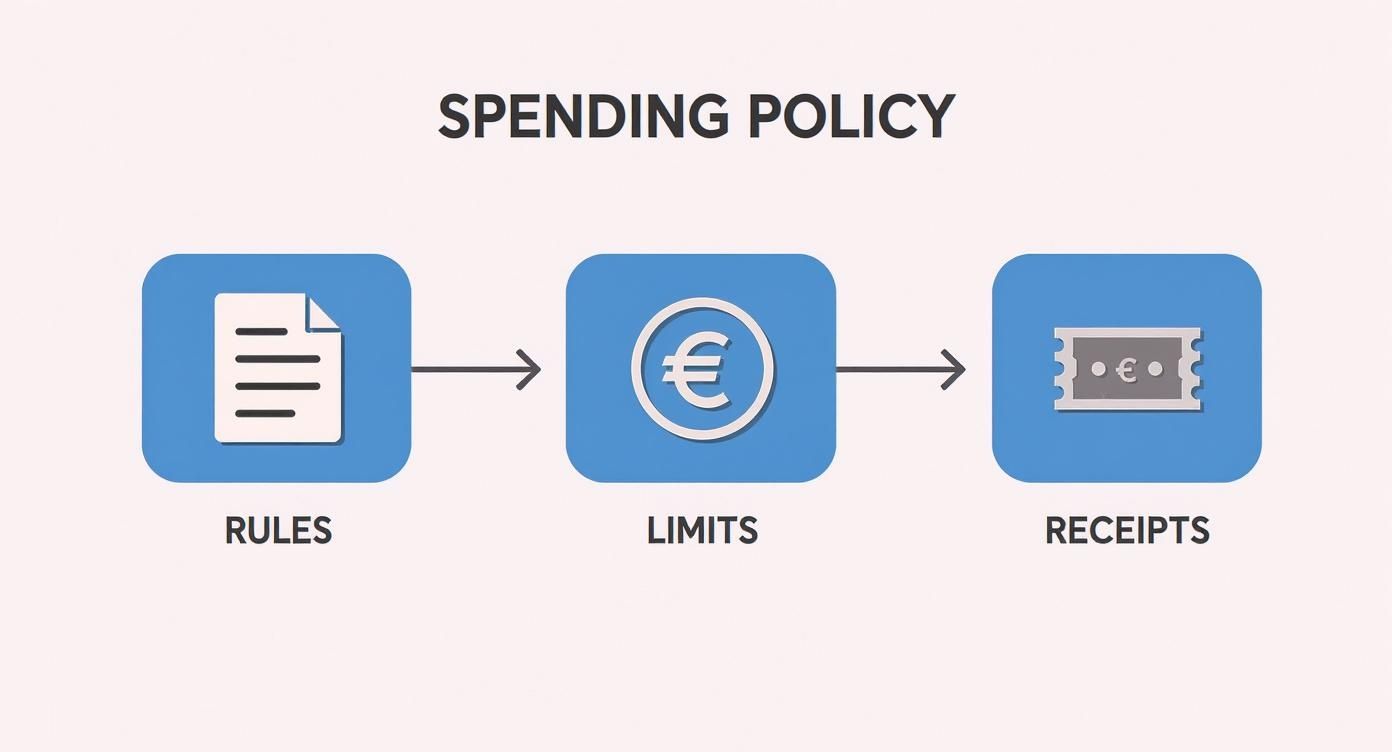 SPENDING POLICY

€

€

RULES

LIMITS

RECEIPTS