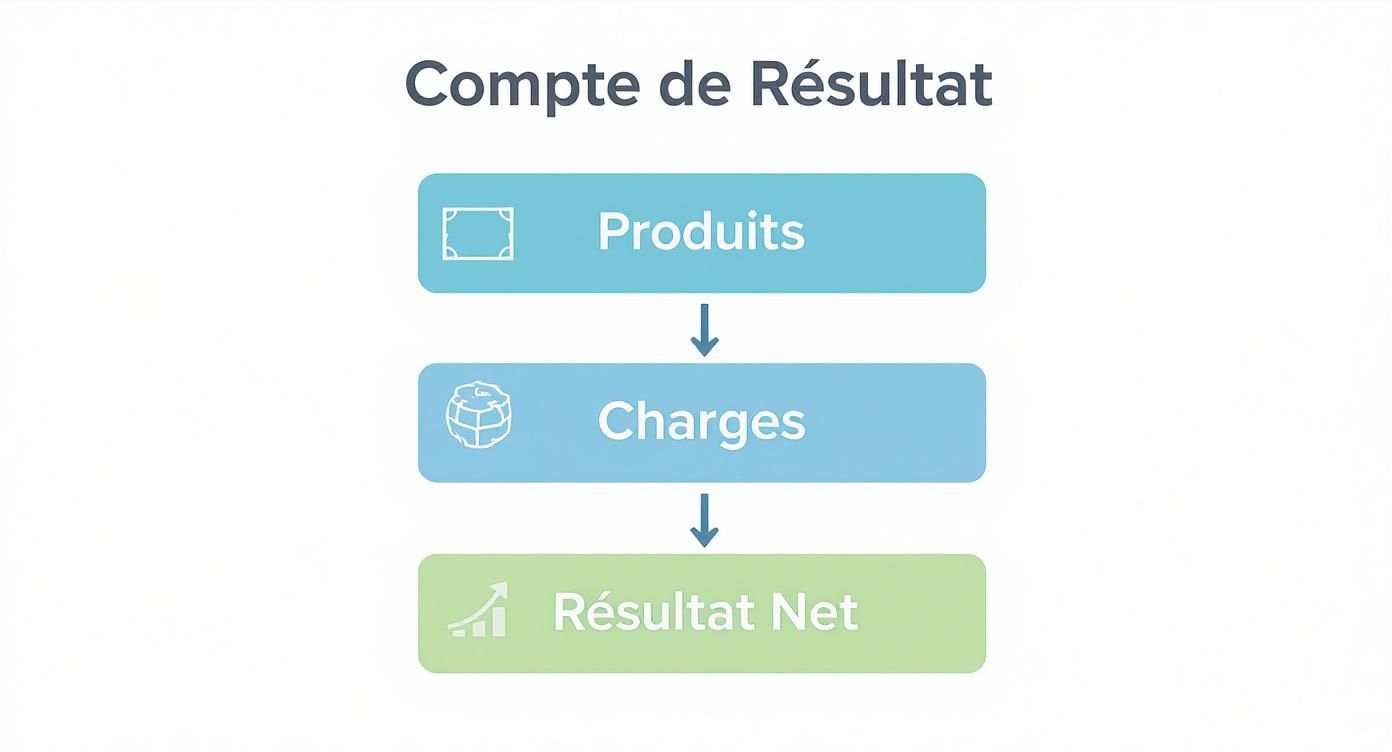 Compte de Résultat

Produits

Charges

Résultat Net