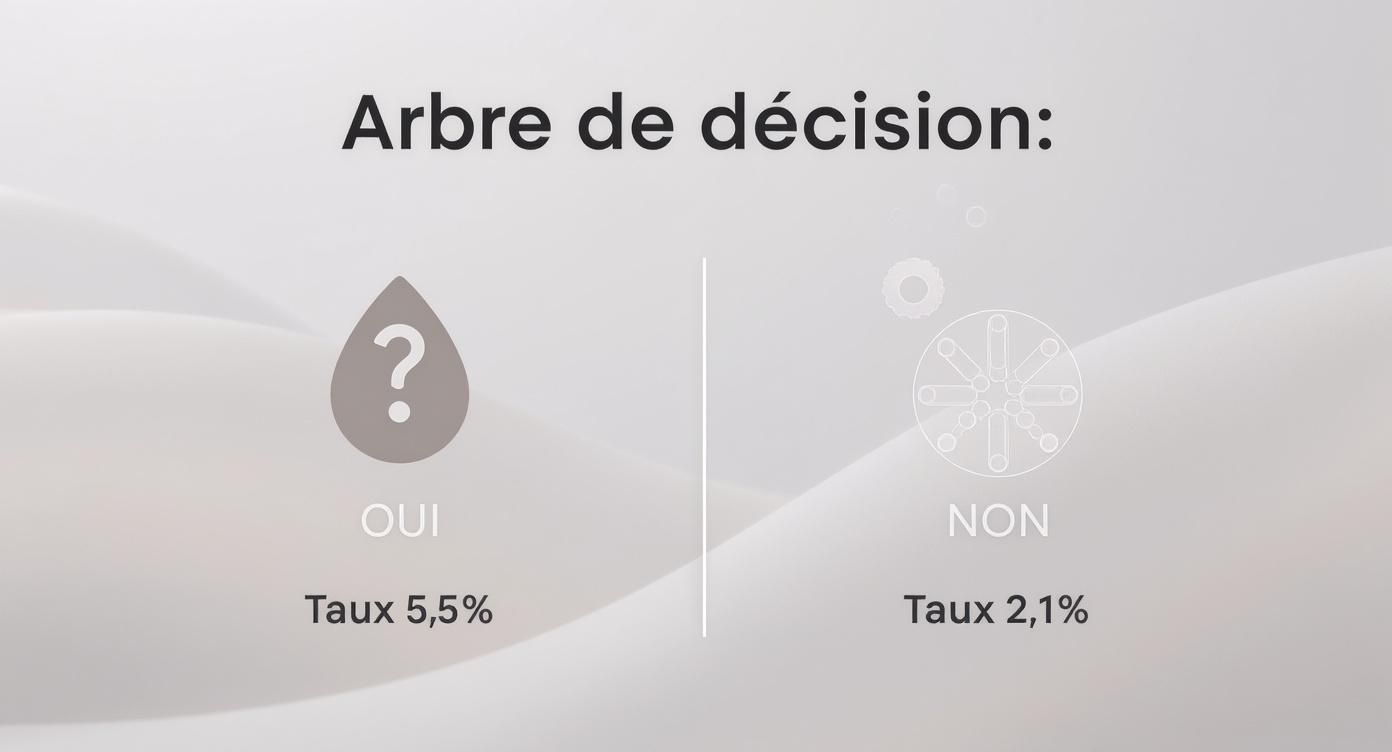 Arbre de décision:

?

OUI

Taux 5,5%

NON

Taux 2,1%