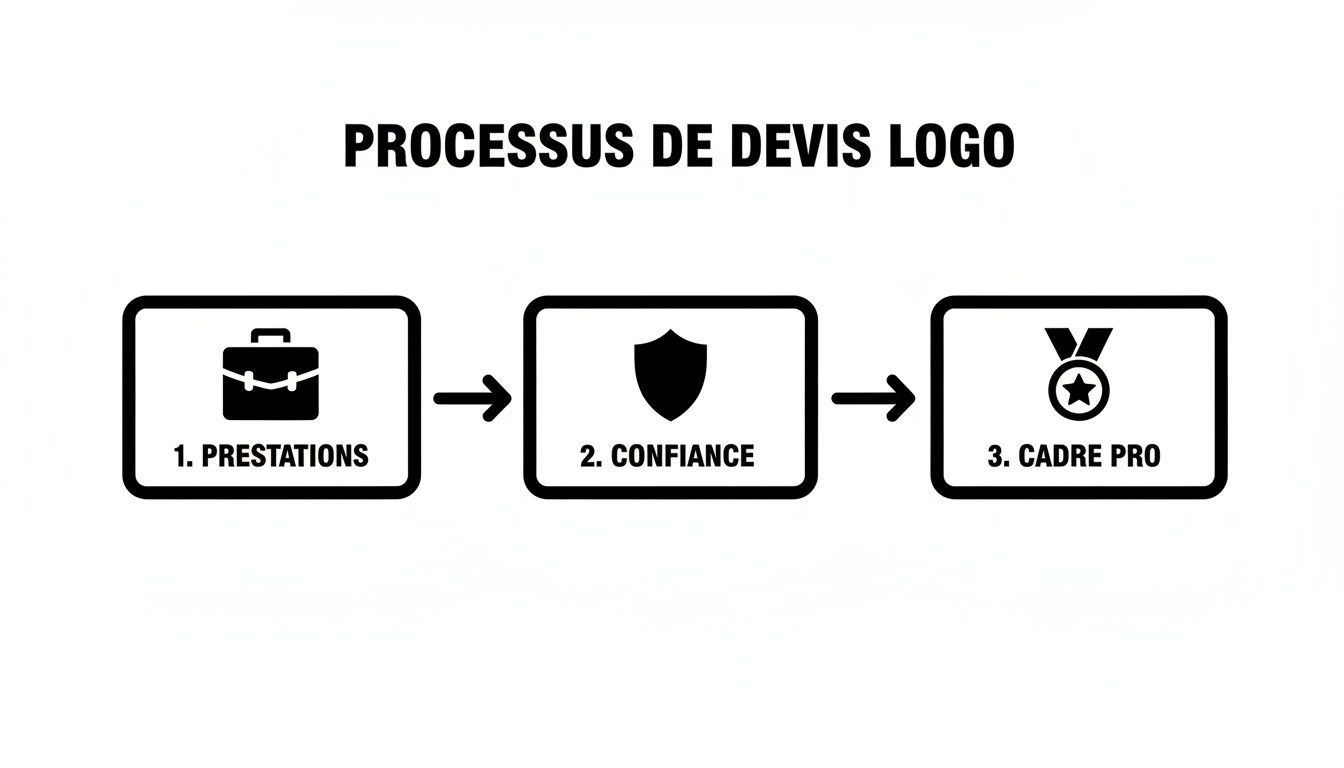 PROCESSUS DE DEVIS LOGO

1. PRESTATIONS

2. CONFIANCE

3. CADRE PRO