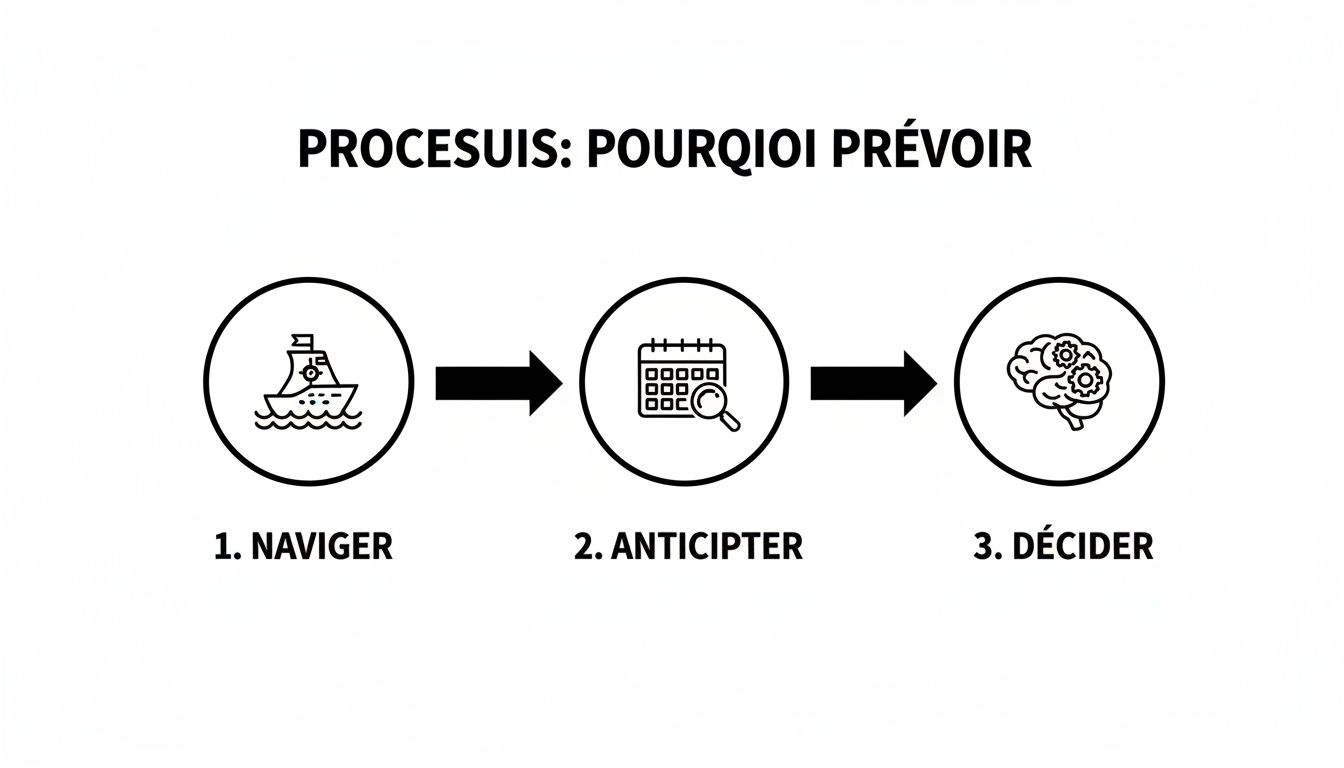 PROCESUIS: POURQIOI PRÉVOIR

1. NAVIGER

2. ANTICIPTER

3. DÉCIDER