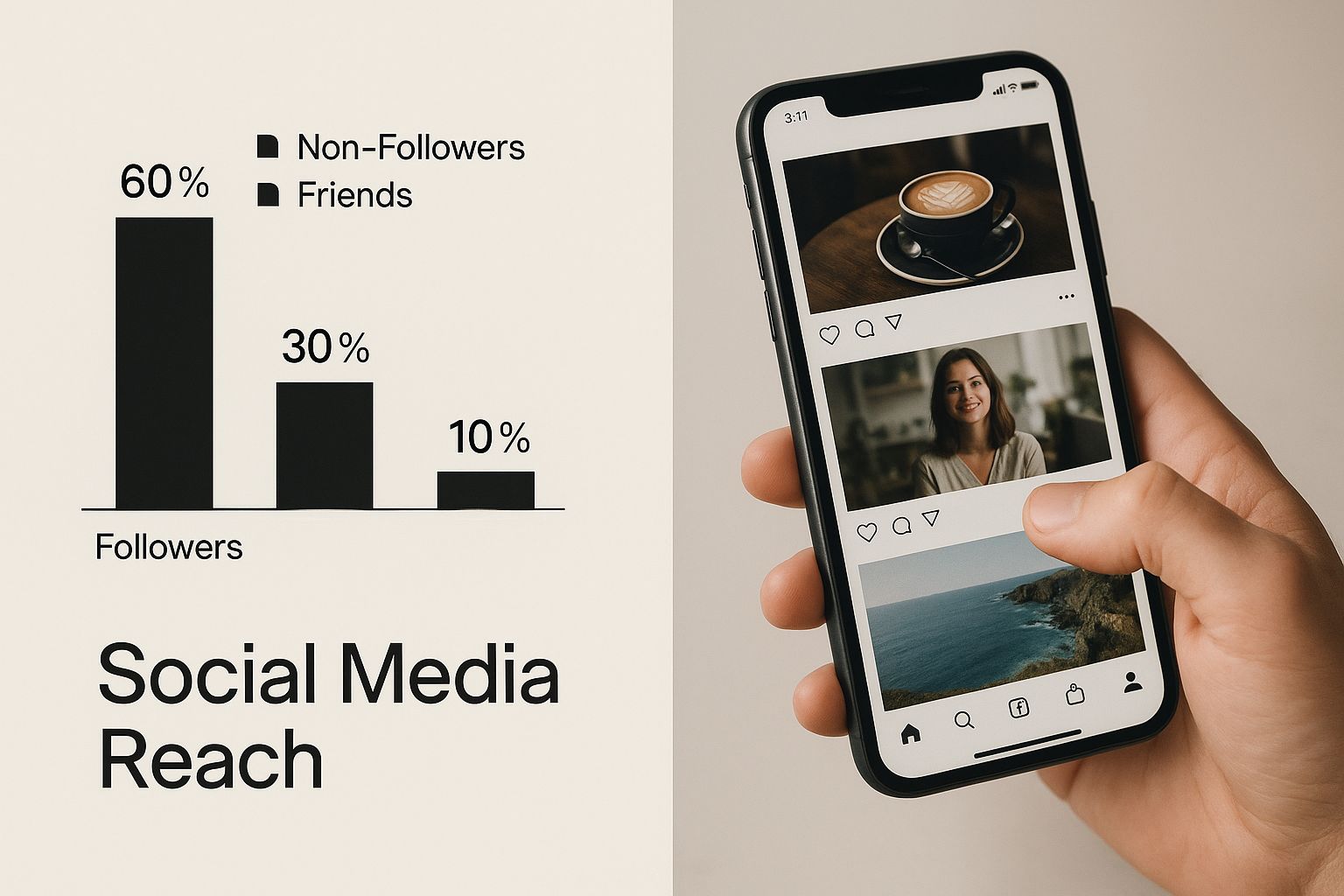 Non-Followers
Friends

60%

30%

10%

Followers

Social Media Reach

3:11