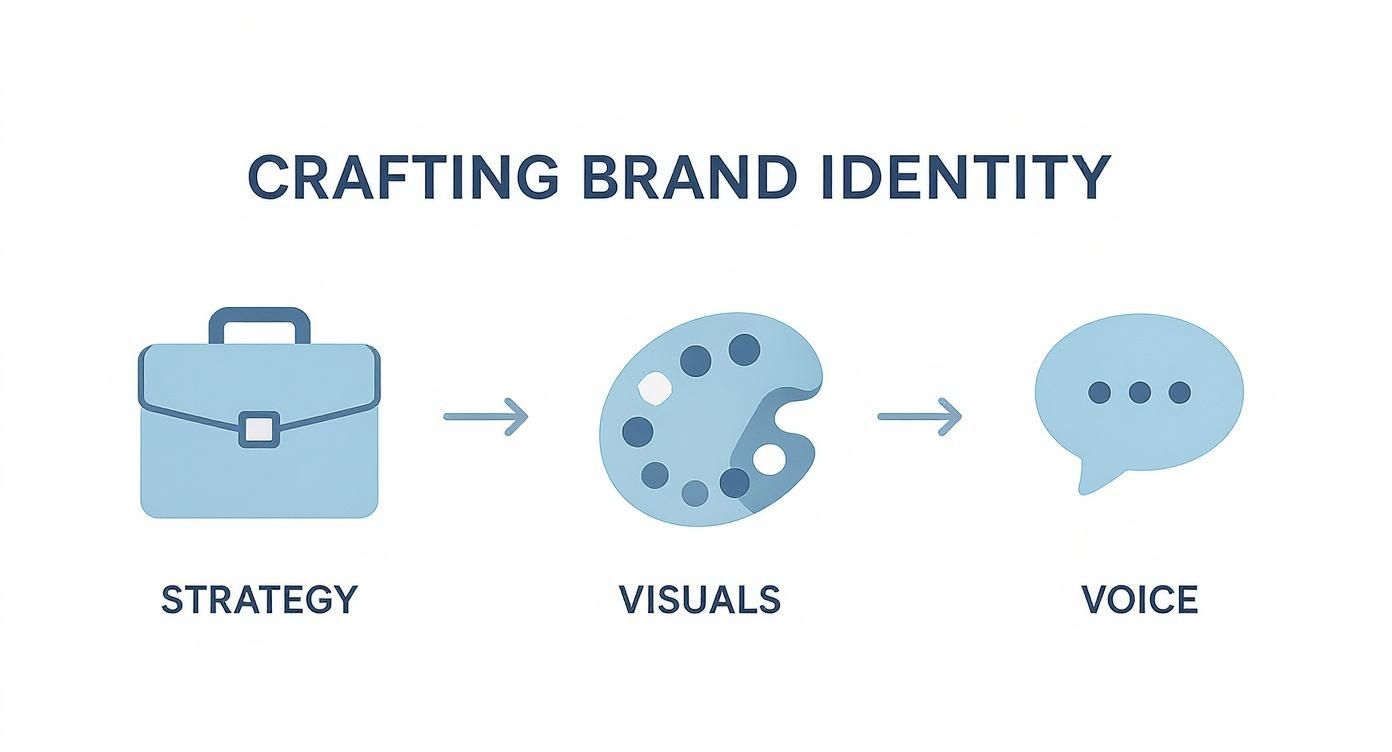 CRAFTING BRAND IDENTITY

STRATEGY

VISUALS

VOICE