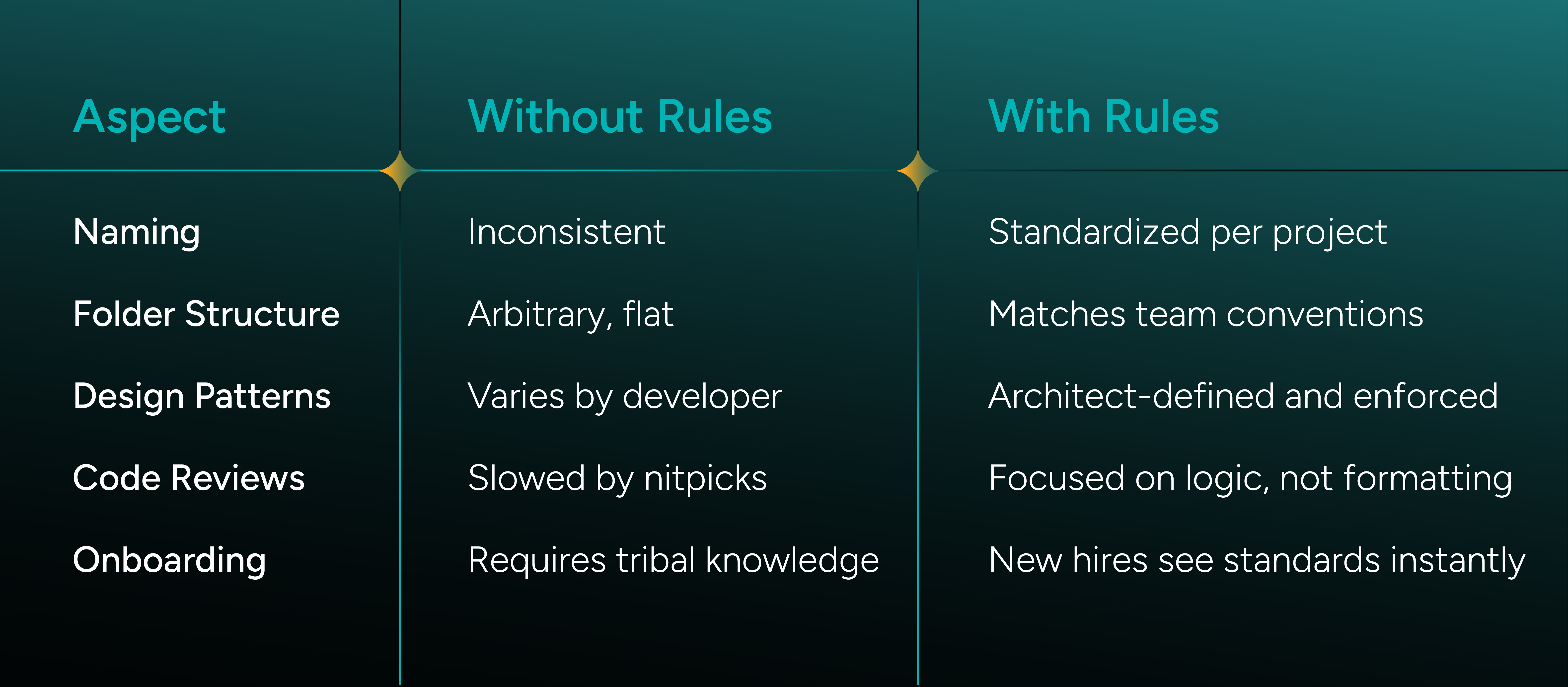 | Aspect | Without Rules | With Rules |
|---|---|---|
| Naming | Inconsistent | Standardized per project |
| Folder Structure | Arbitrary, flat | Matches team conventions |
| Design Patterns | Varies by developer | Architect-defined and enforced |
| Code Reviews | Slowed by nitpicks | Focused on logic, not formatting |
| Onboarding | Requires tribal knowledge | New hires see standards instantly |