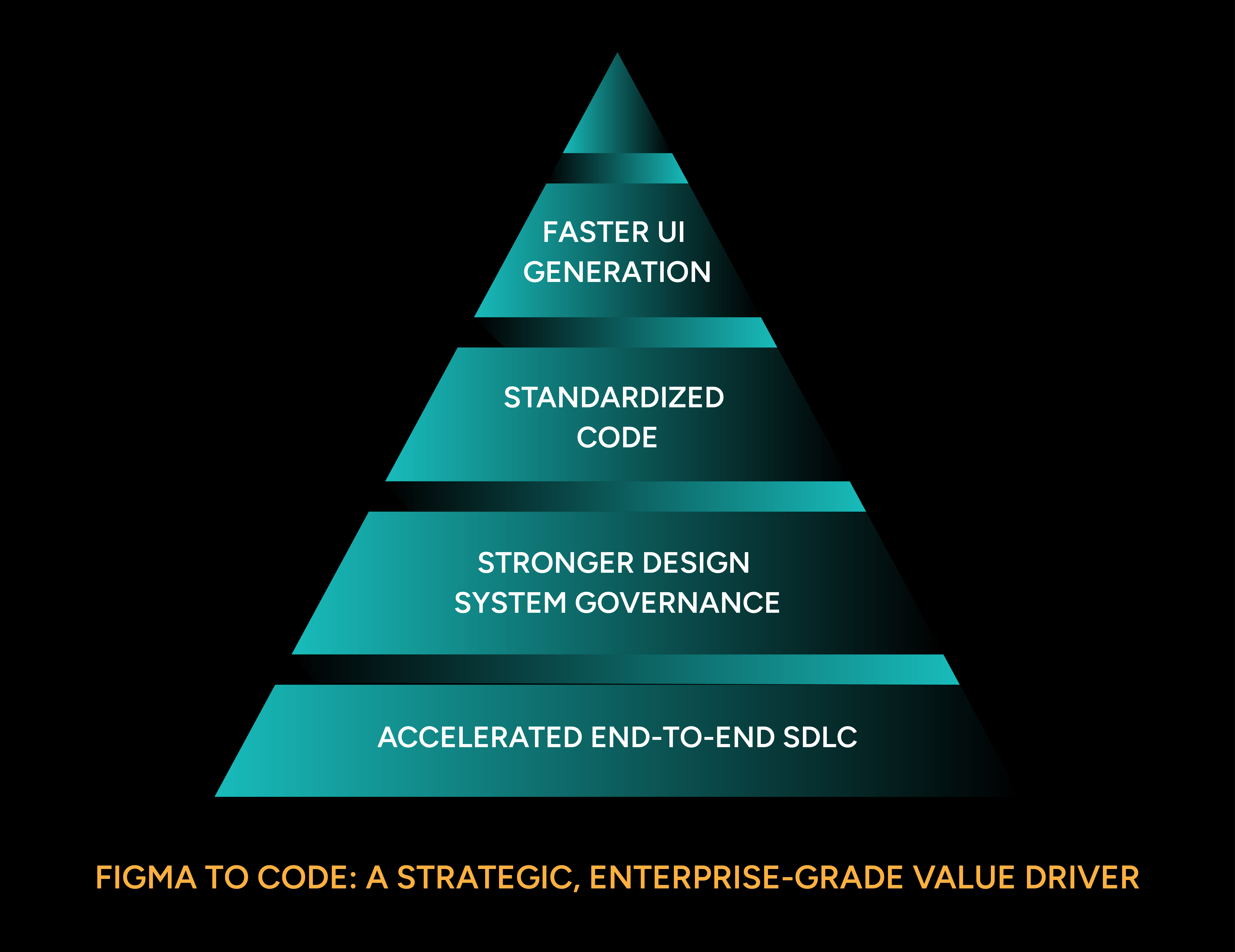 FASTER UI GENERATION

STANDARDIZED CODE

STRONGER DESIGN SYSTEM GOVERNANCE

ACCELERATED END-TO-END SDLC

FIGMA TO CODE: A STRATEGIC, ENTERPRISE-GRADE VALUE DRIVER