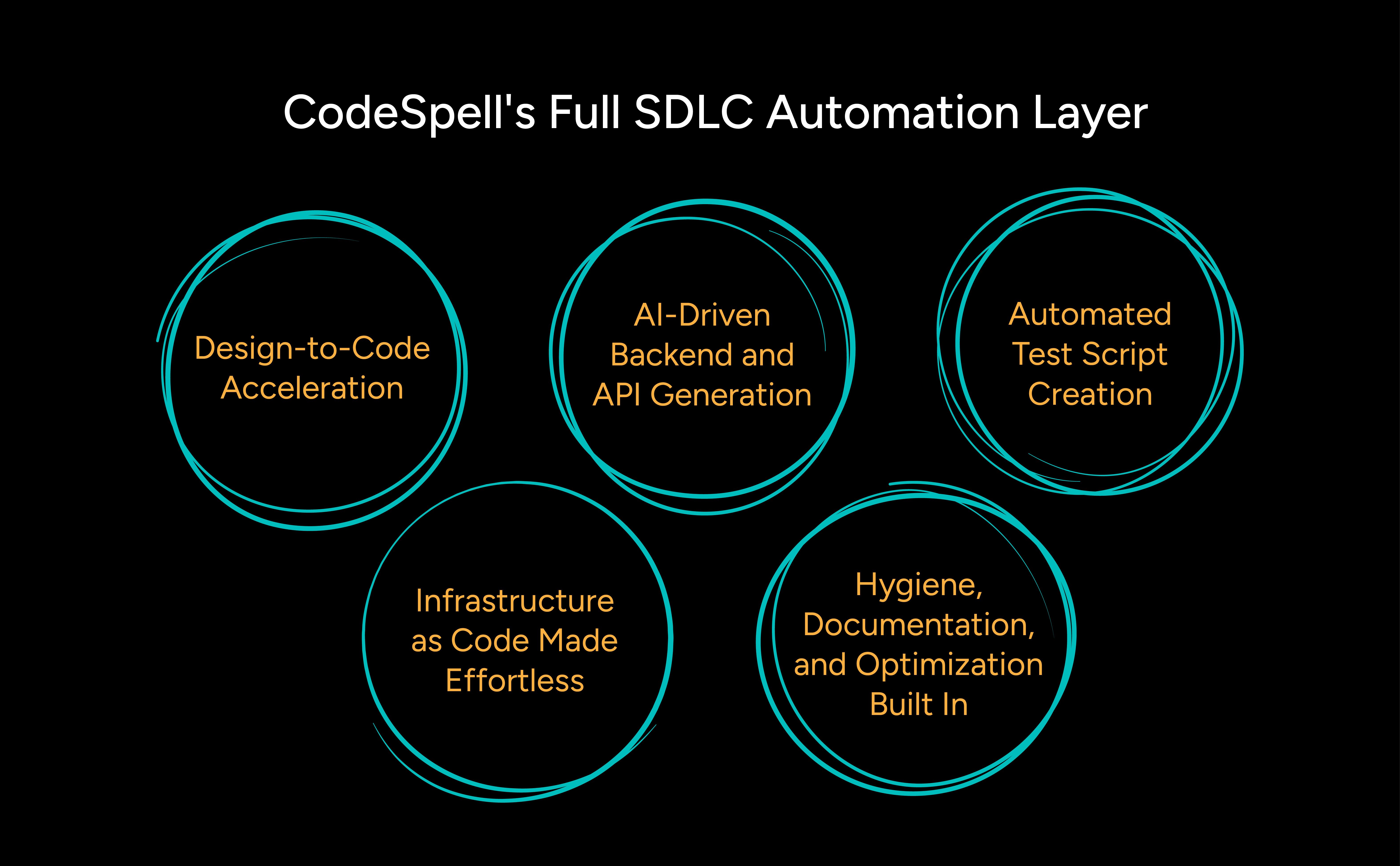 CodeSpell's Full SDLC Automation Layer

Design-to-Code Acceleration

AI-Driven Backend and API Generation

Automated Test Script Creation

Infrastructure as Code Made Effortless

Hygiene, Documentation, and Optimization Built In